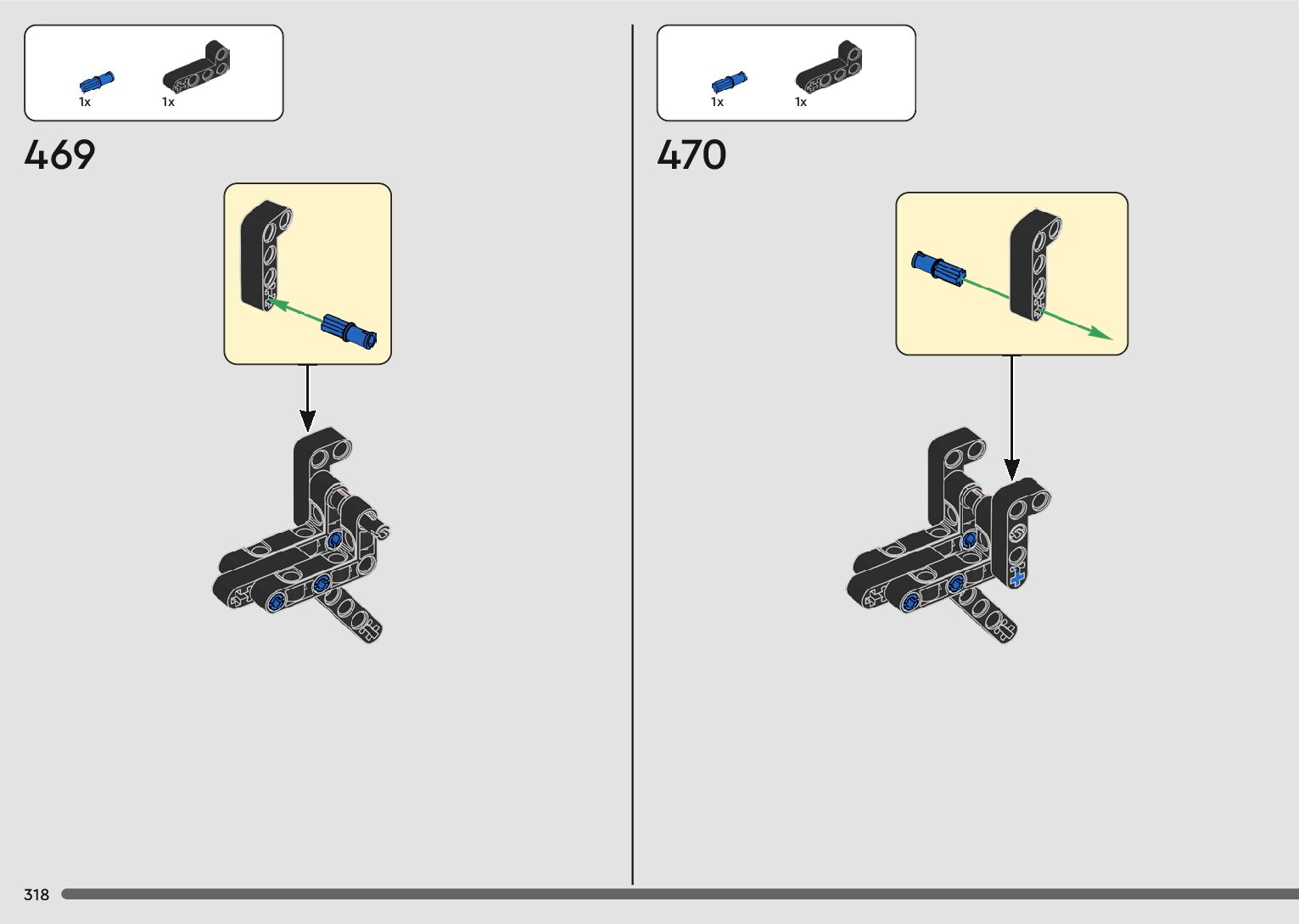 1x 1x

469

1x 1x

470

318