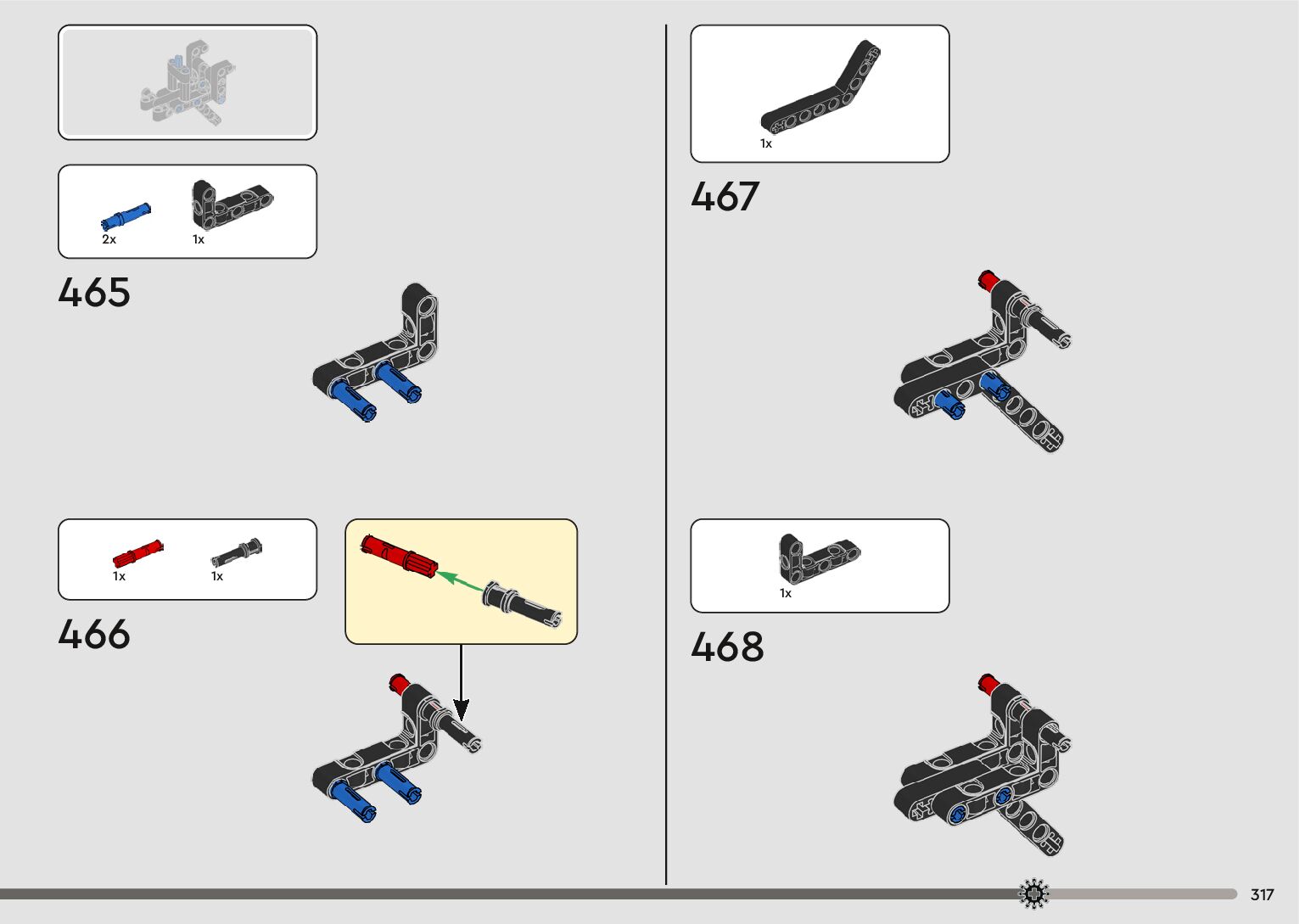 2x
1x

465

1x
1x

466

1x

467

1x

468

317