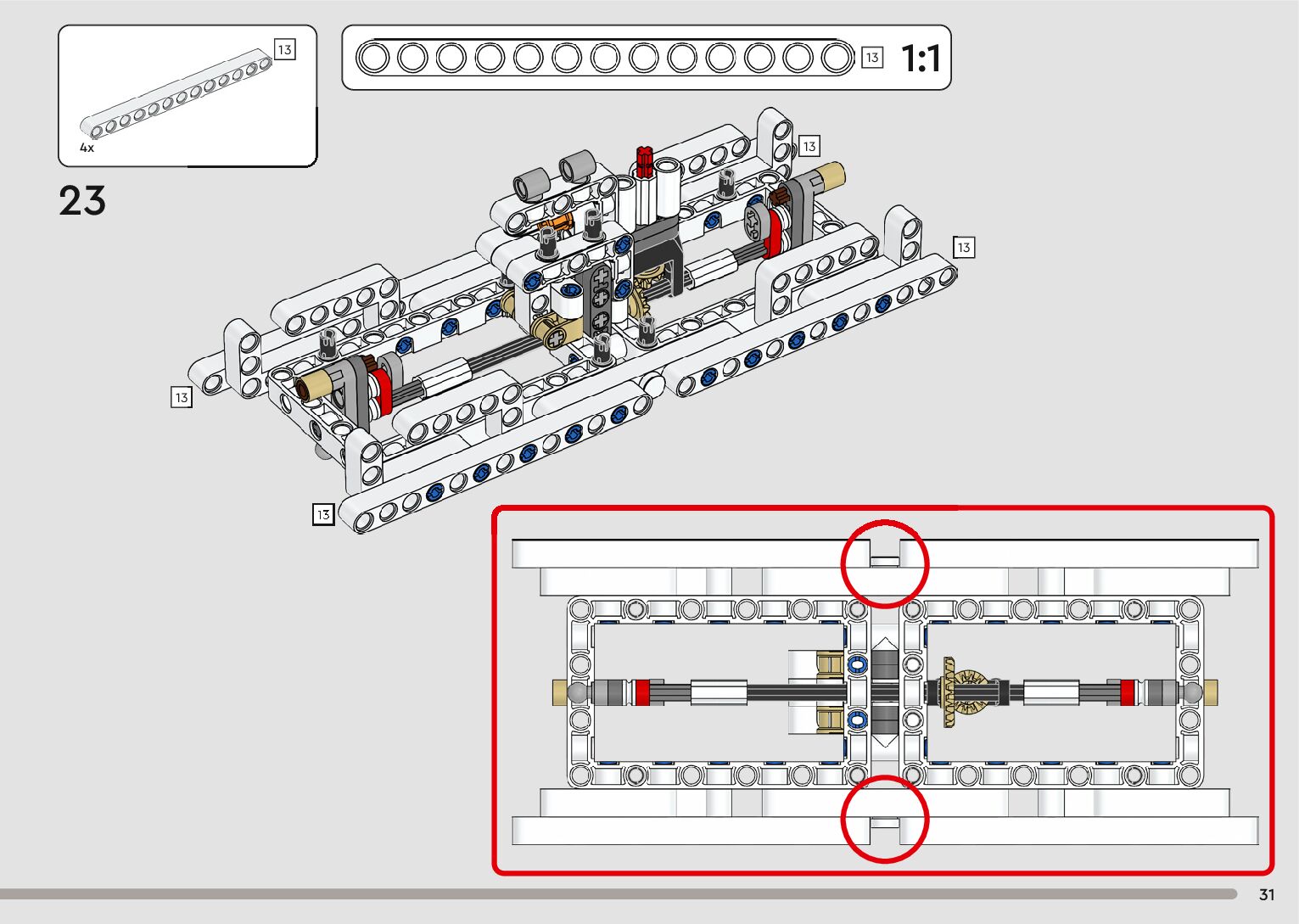 13
4x

13 1:1

23

13

13

13

13

31