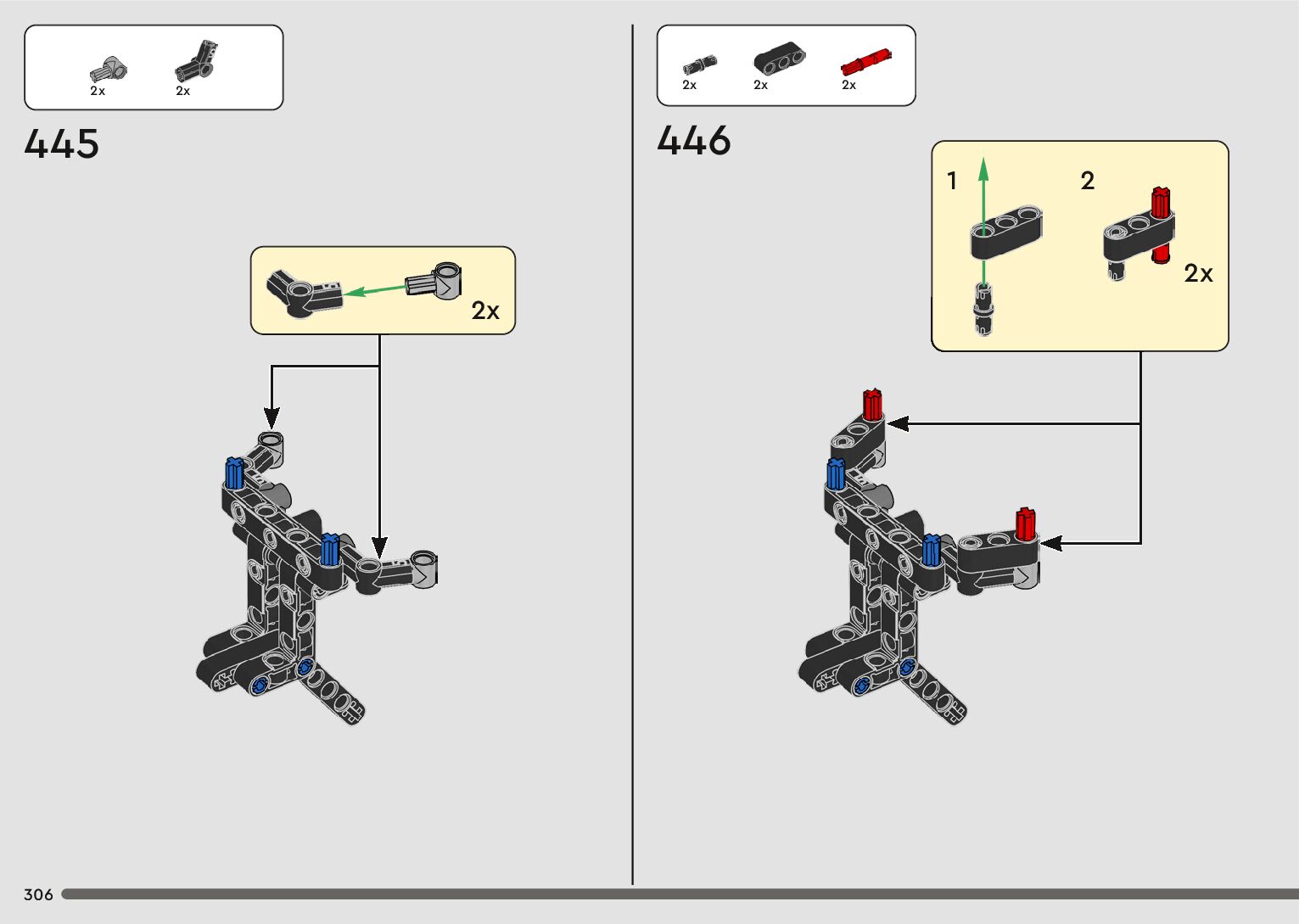 2x 2x

445

2x

2x 2x 2x

446

1 2

2x

306