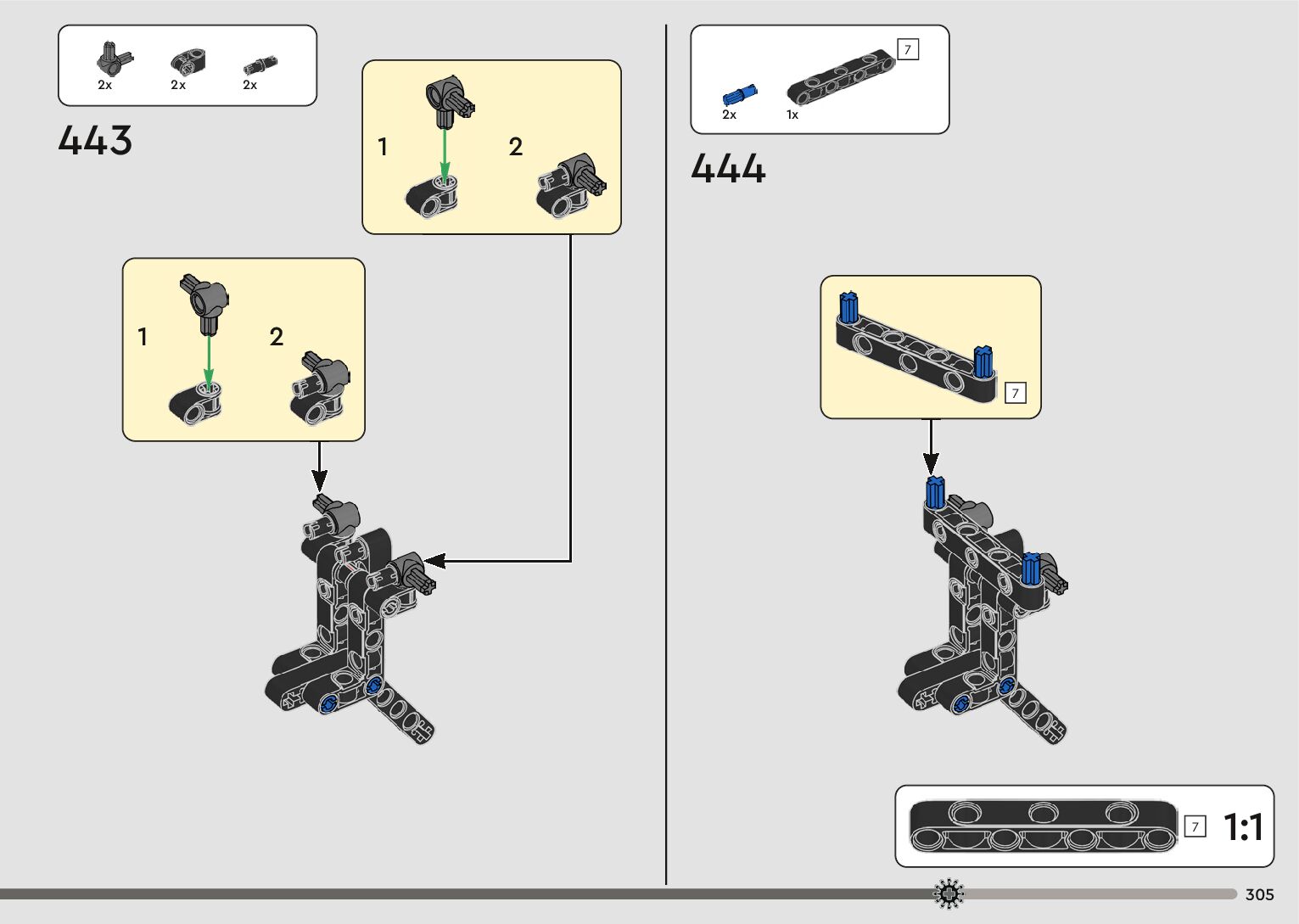 2x 2x 2x

443

1 2

1 2

7

2x 1x

444

7

7 1:1

305