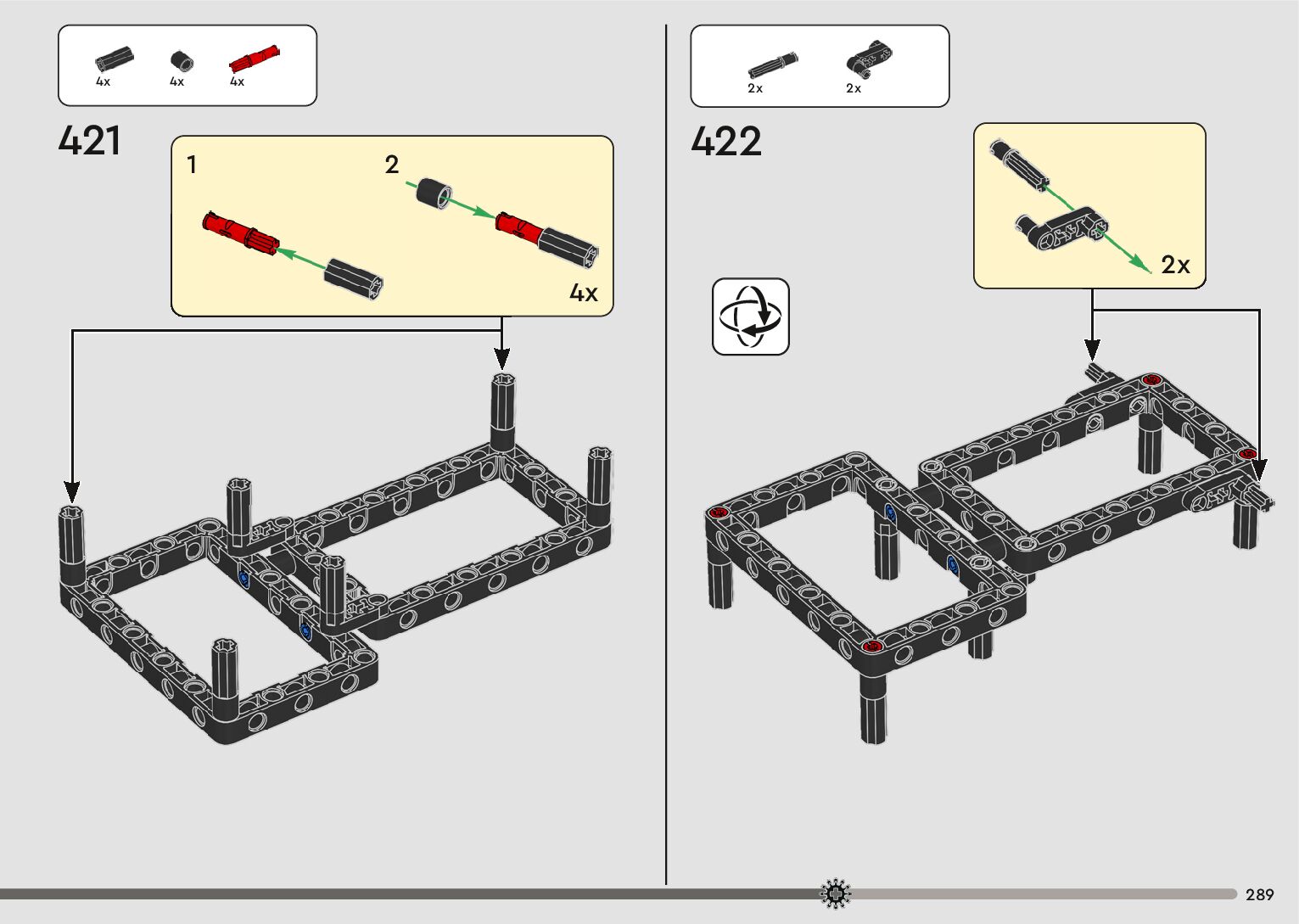 4x 4x 4x

421

1

2

4x

2x 2x

422

2x

289