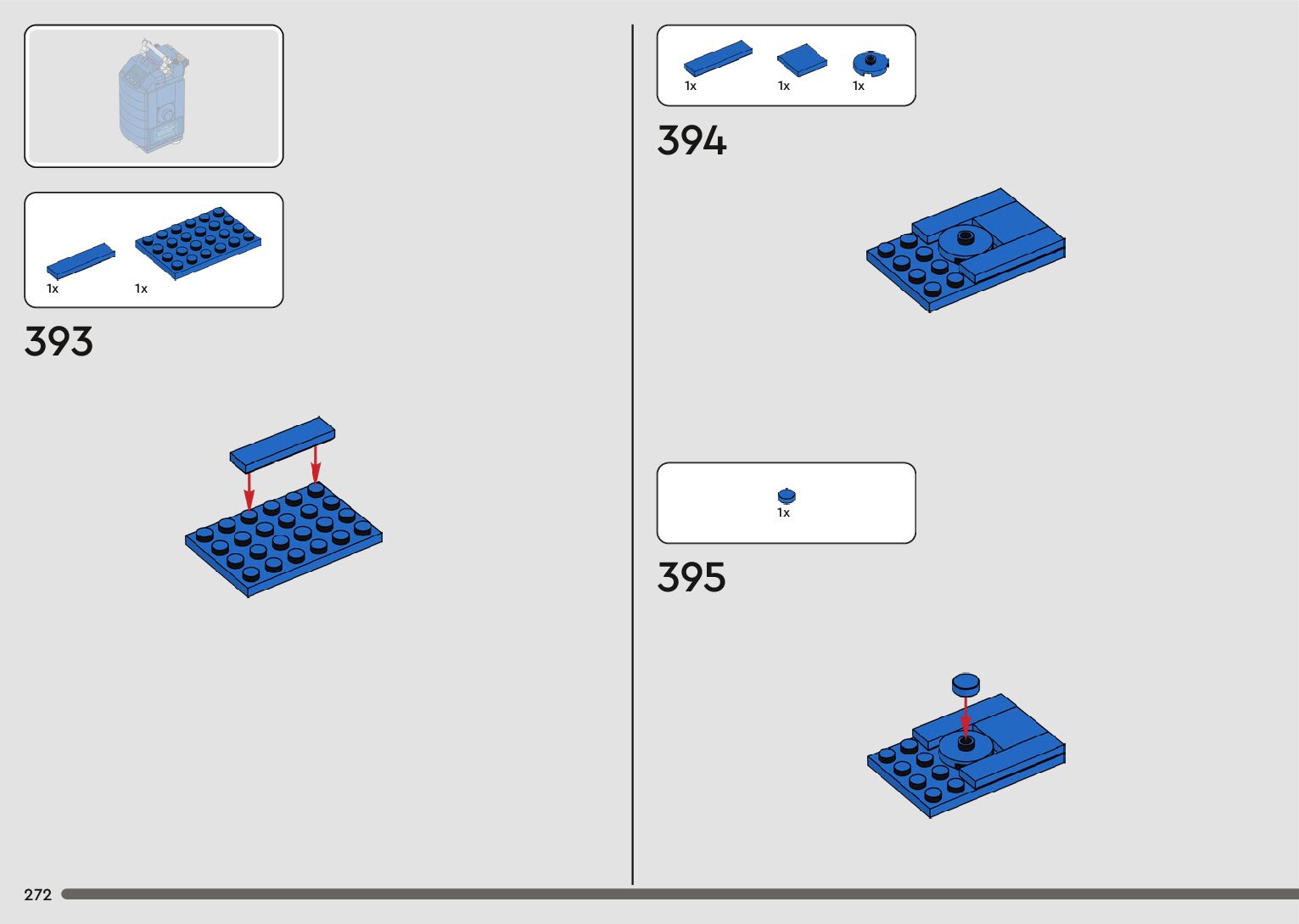 1x
1x

393

1x
1x
1x

394

1x

395

272