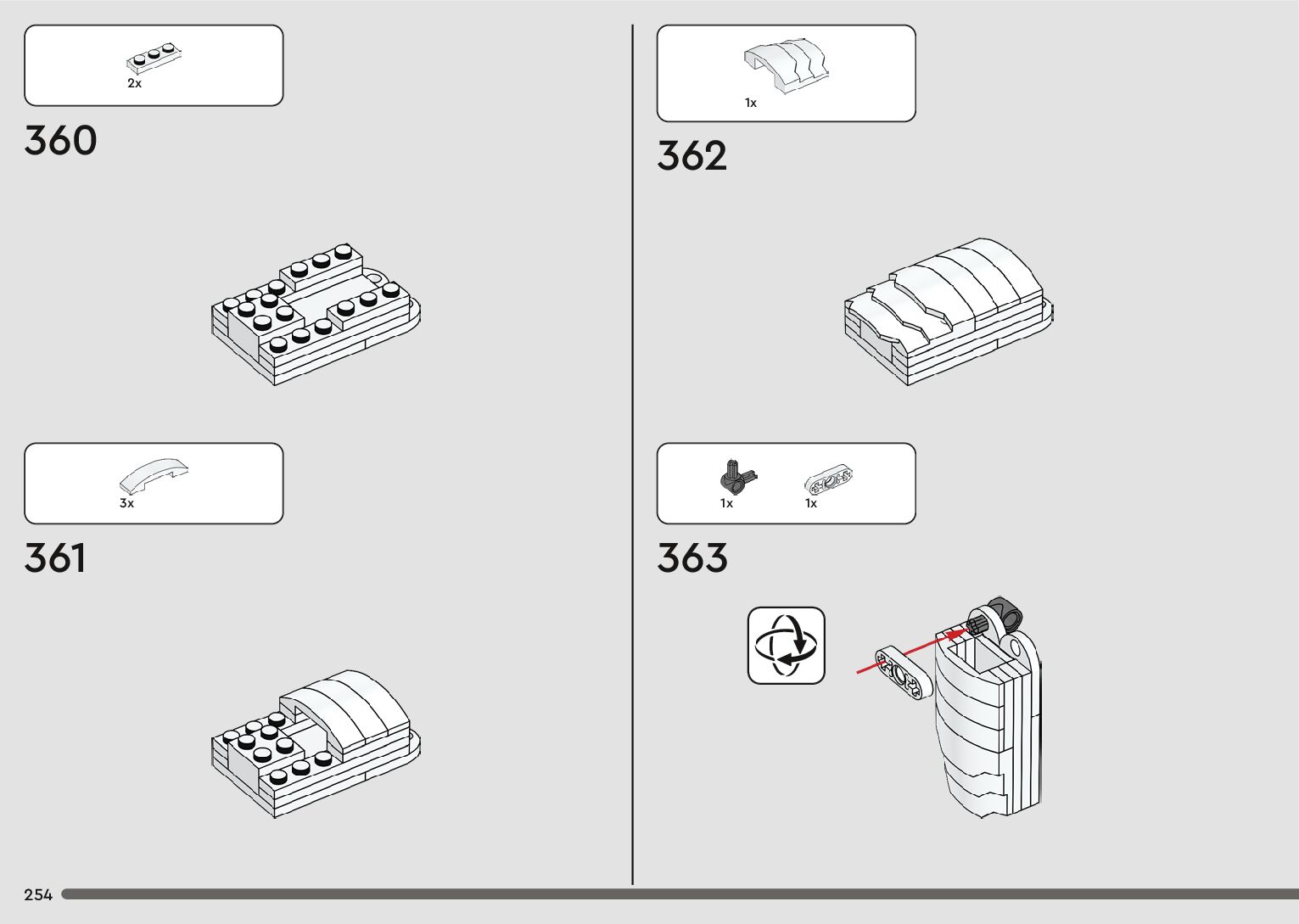 2x

360

3x

361

1x

362

1x 1x

363

254