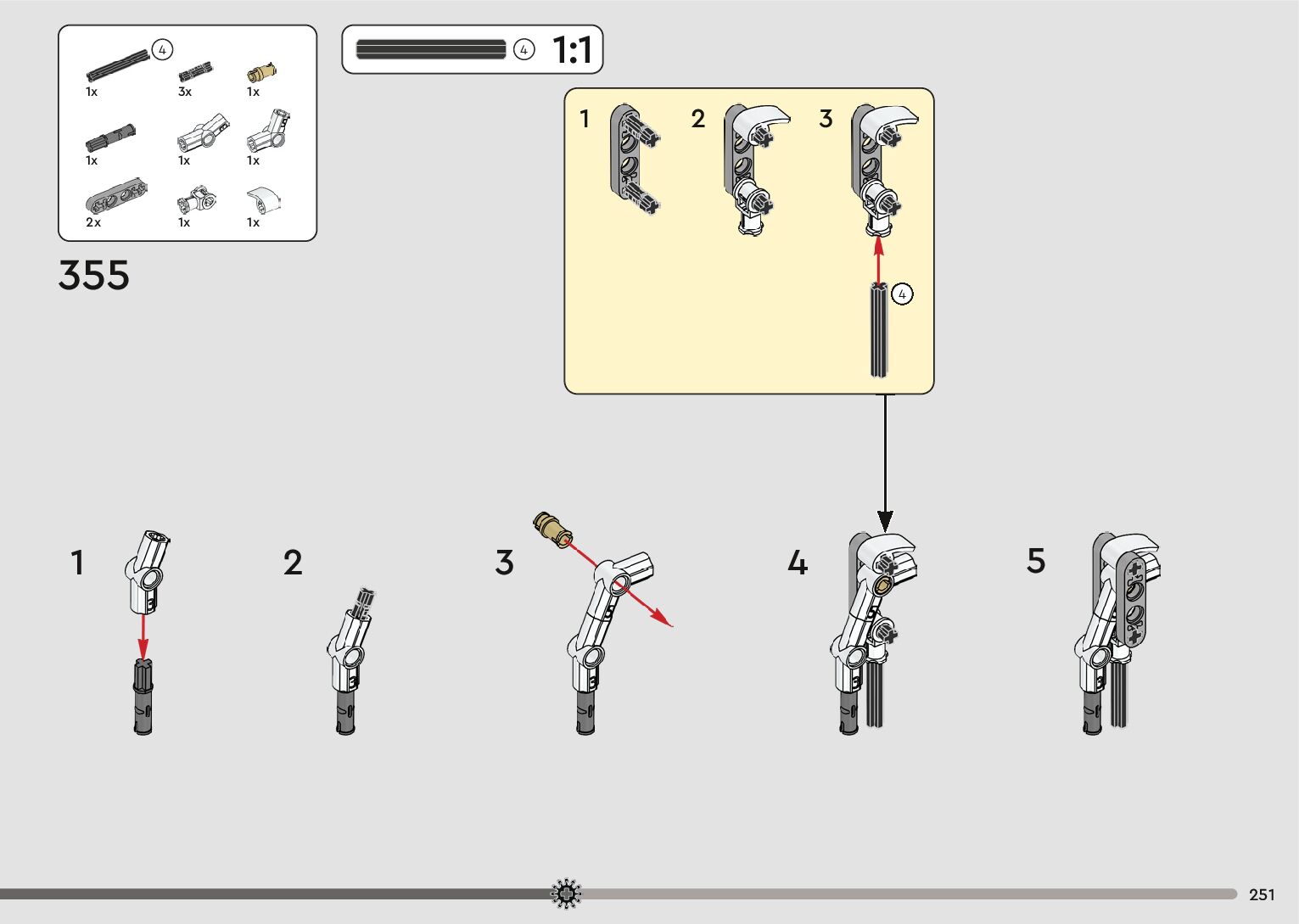 4
1x
3x
1x
1x
1x
1x
2x
1x
1x

4 1:1

355

1 2 3

4

1
2
3
4
5

251