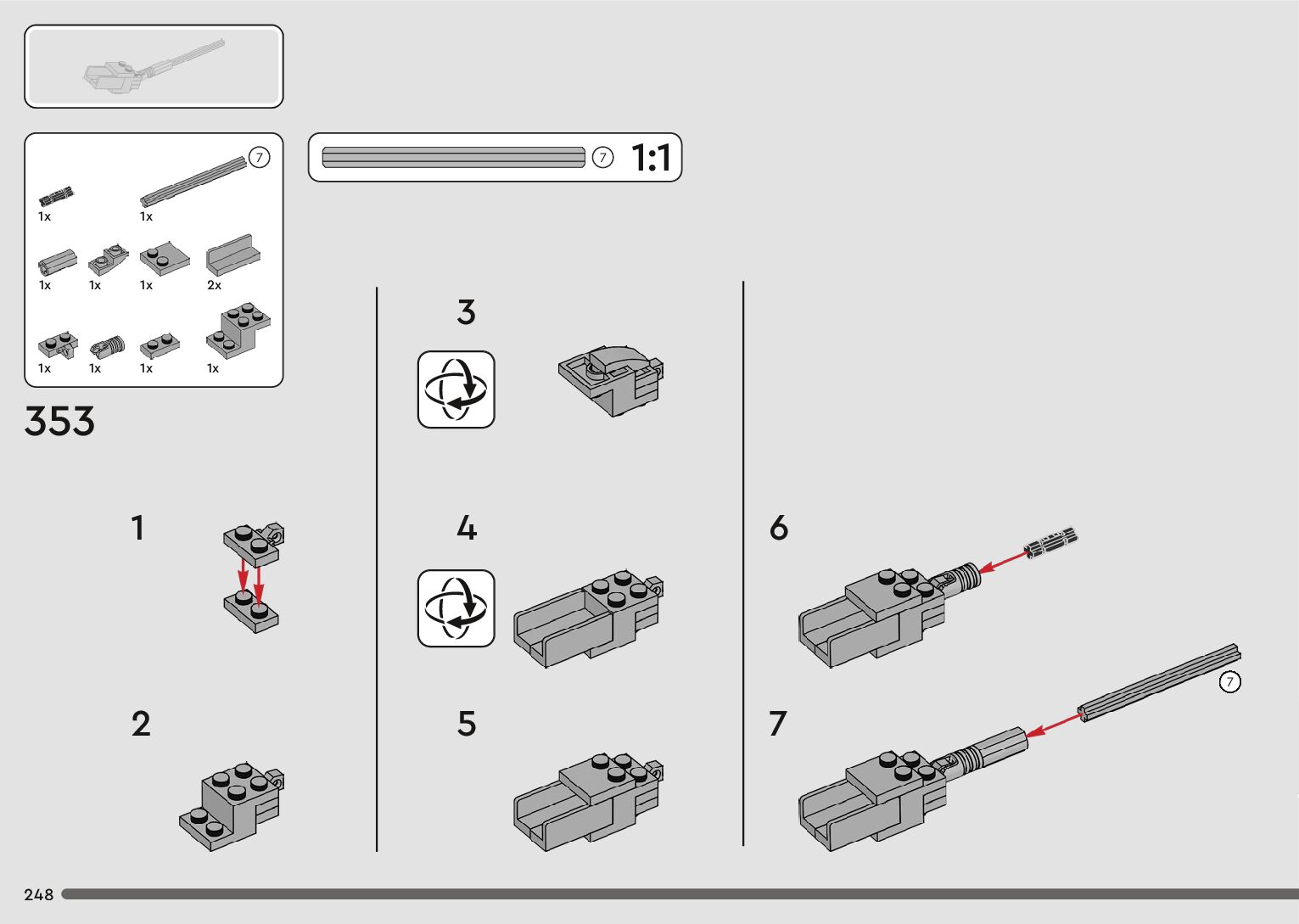 7
1x
1x
1x
1x
1x
2x
1x
1x
1x
1x

7 1:1

353

1

2

3

4

5

6

7

7

248