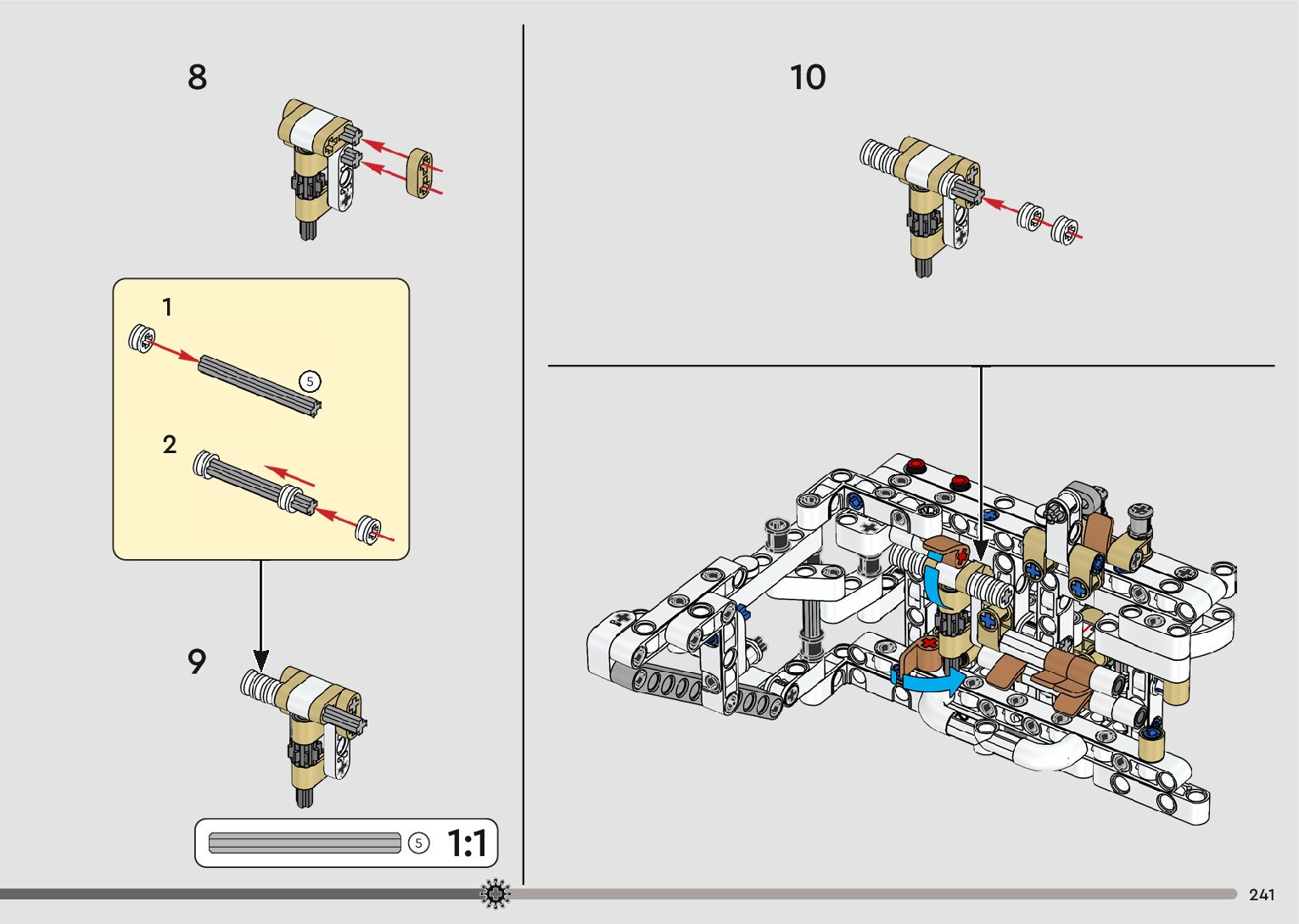 8

1

5

2

9

5 1:1

10

241