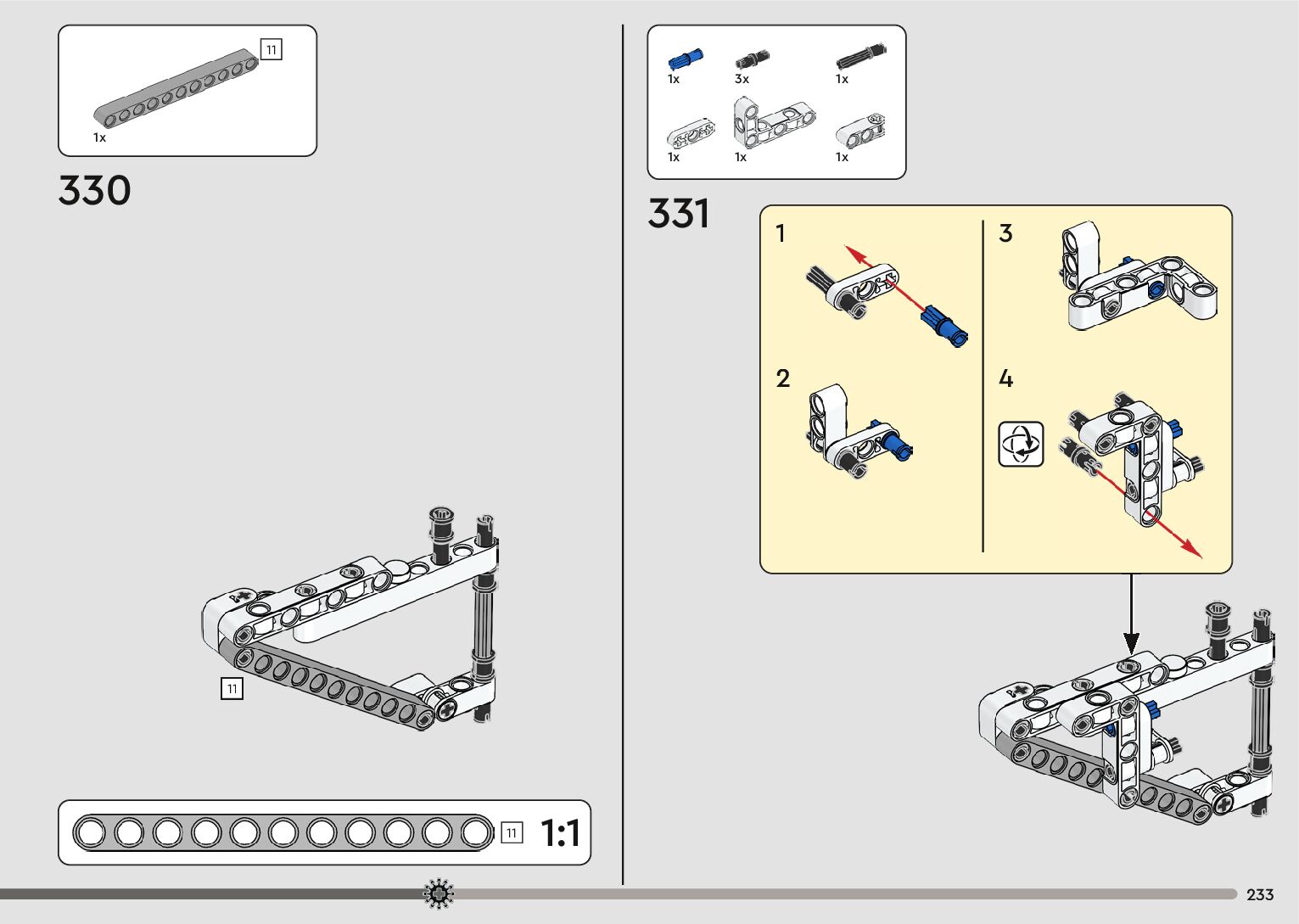 11

1x

330

11

11 1:1

1x 3x 1x

1x 1x 1x

331

1

2

3

4

233