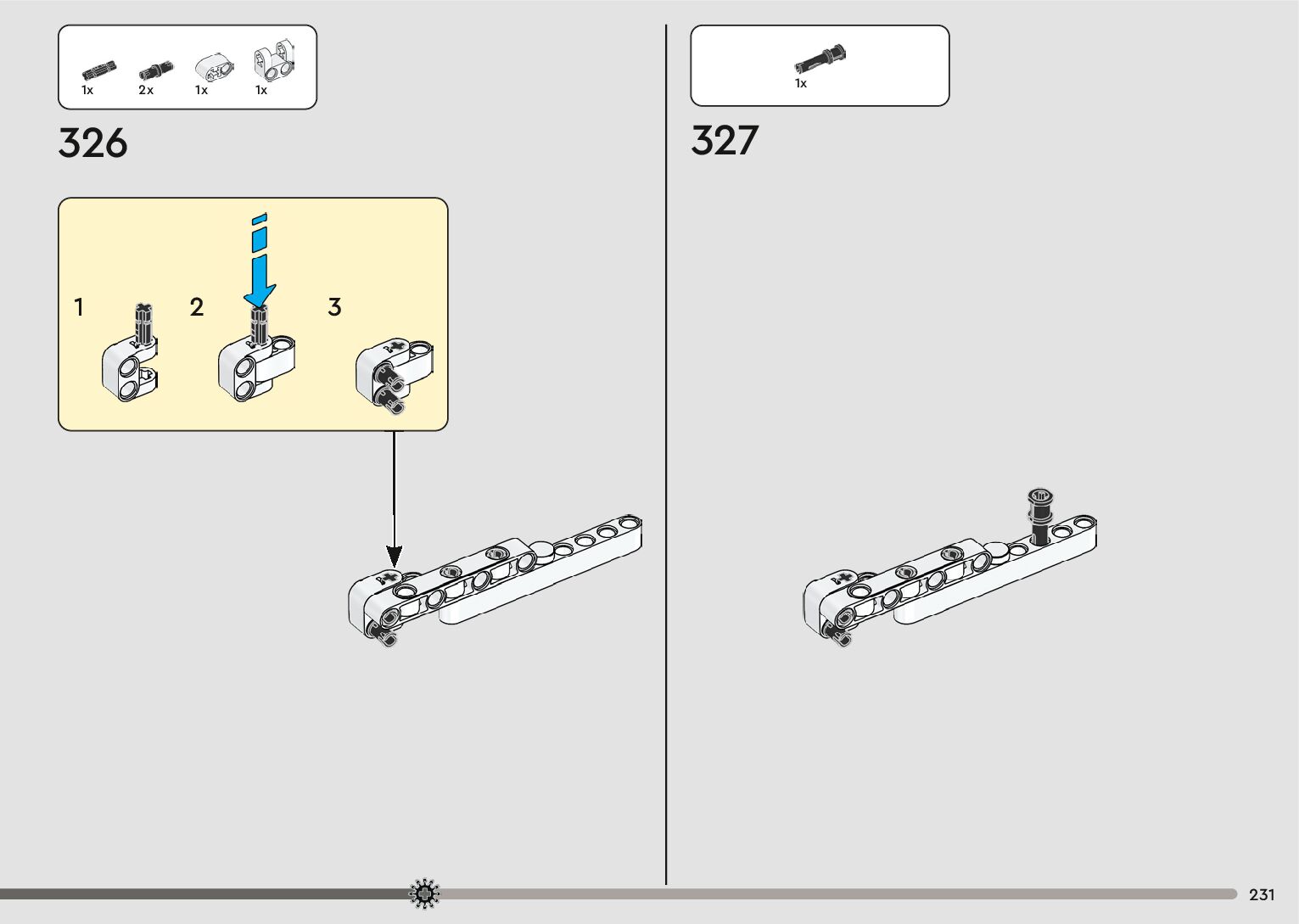 1x 2x 1x 1x

326

1 2 3

1x

327

231