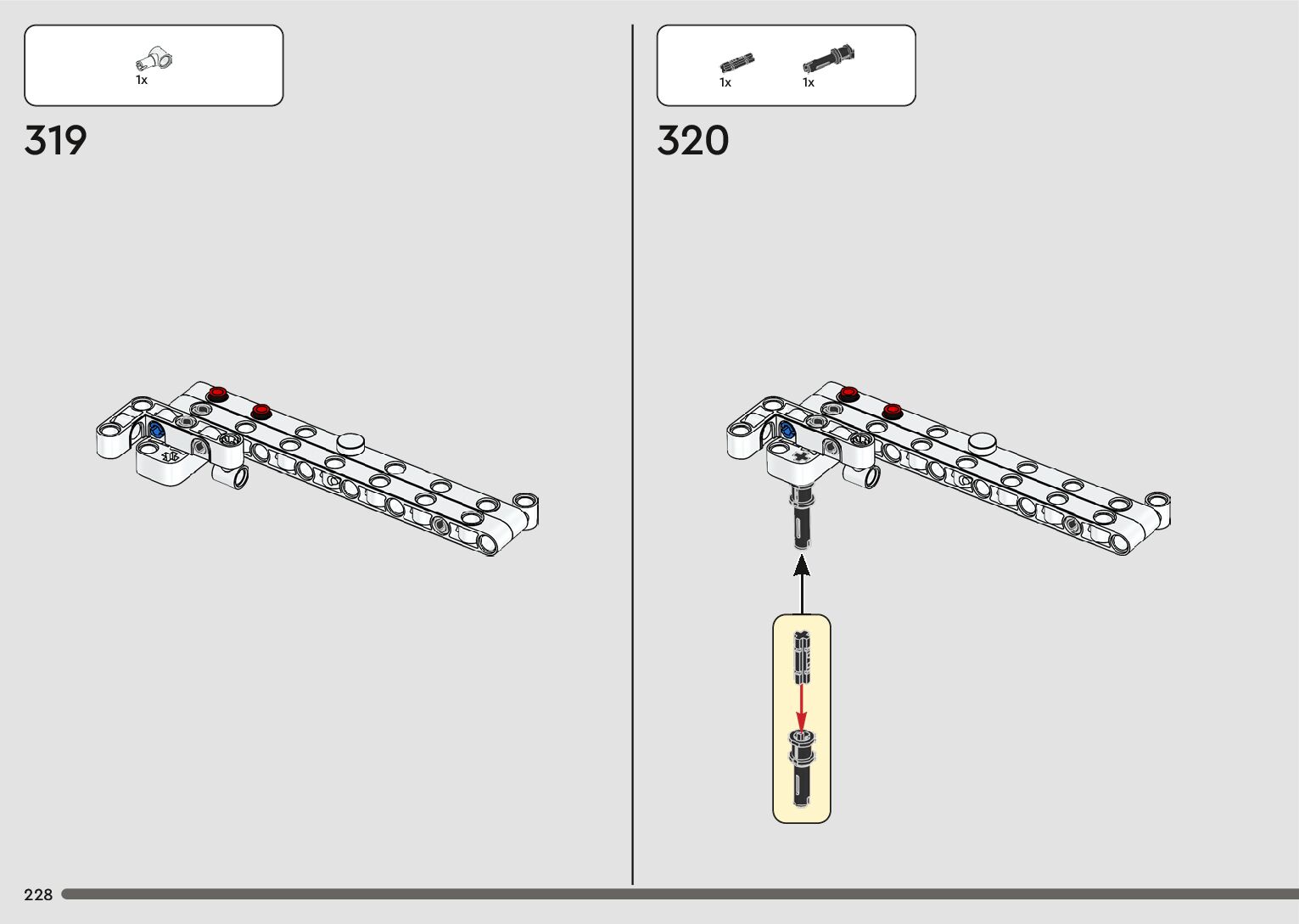 1x

319

1x 1x

320

228