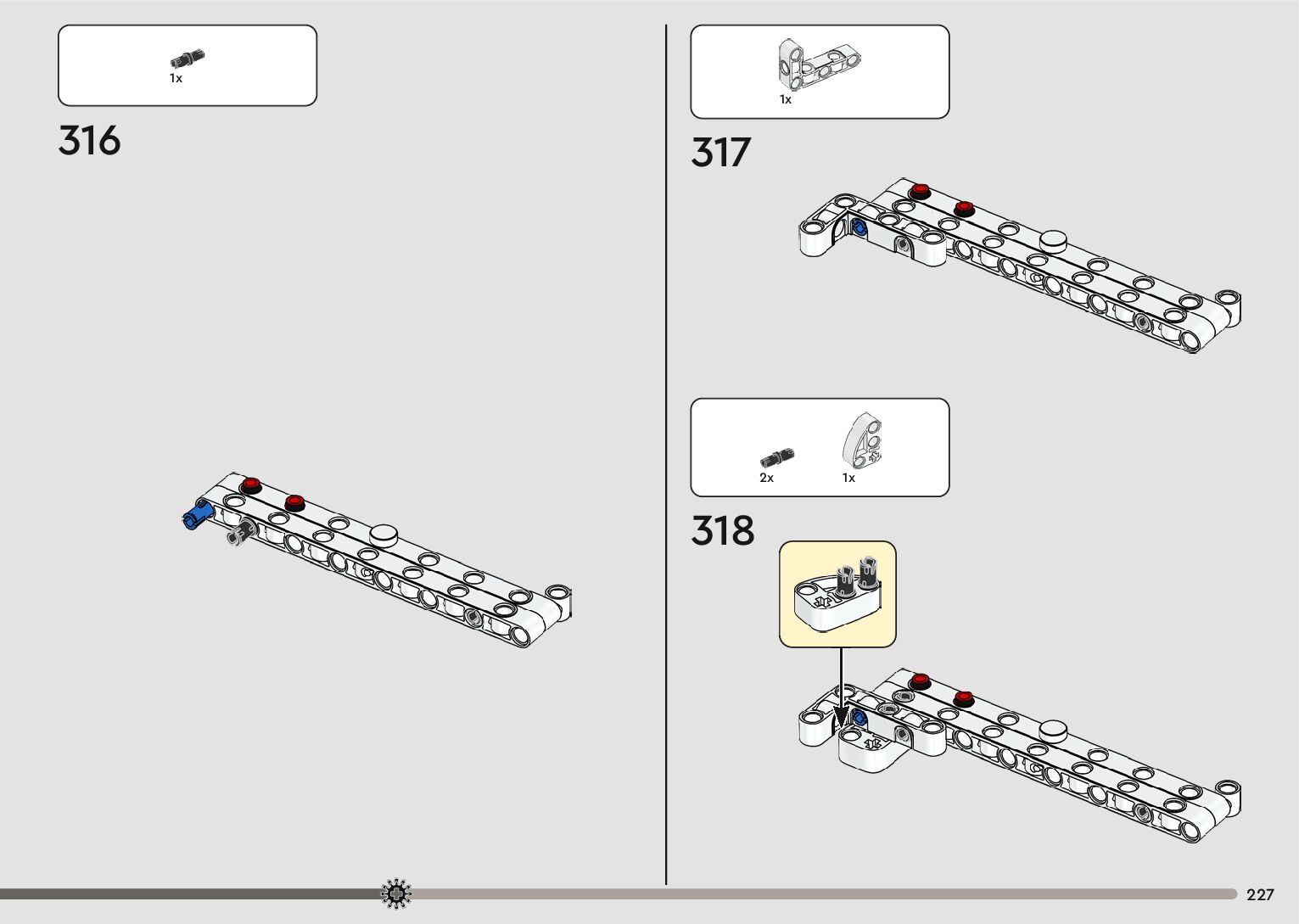 1x

316

1x

317

2x 1x

318

227