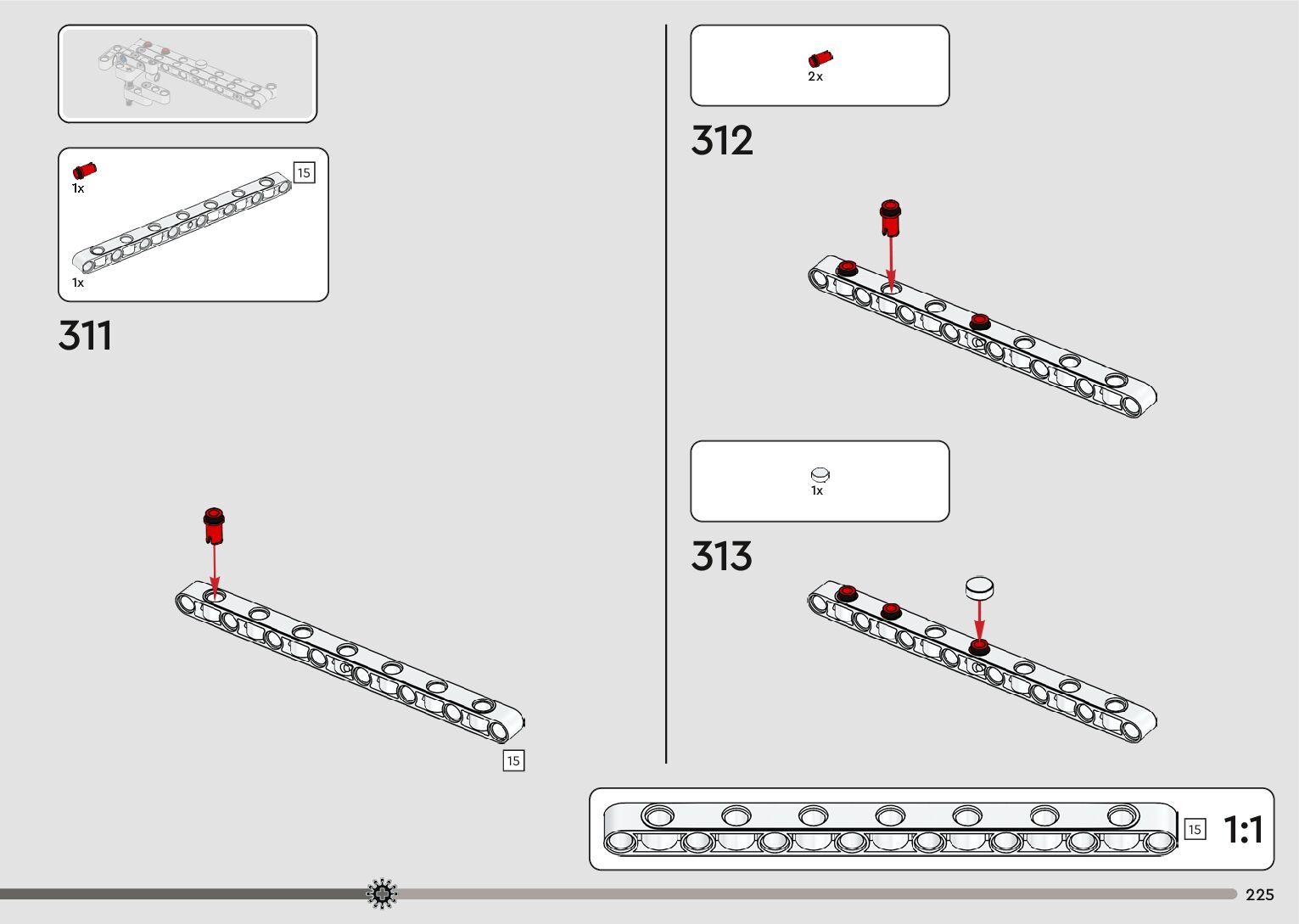 1x
15
1x
311
15
2x
312
1x
313
15
1:1
225