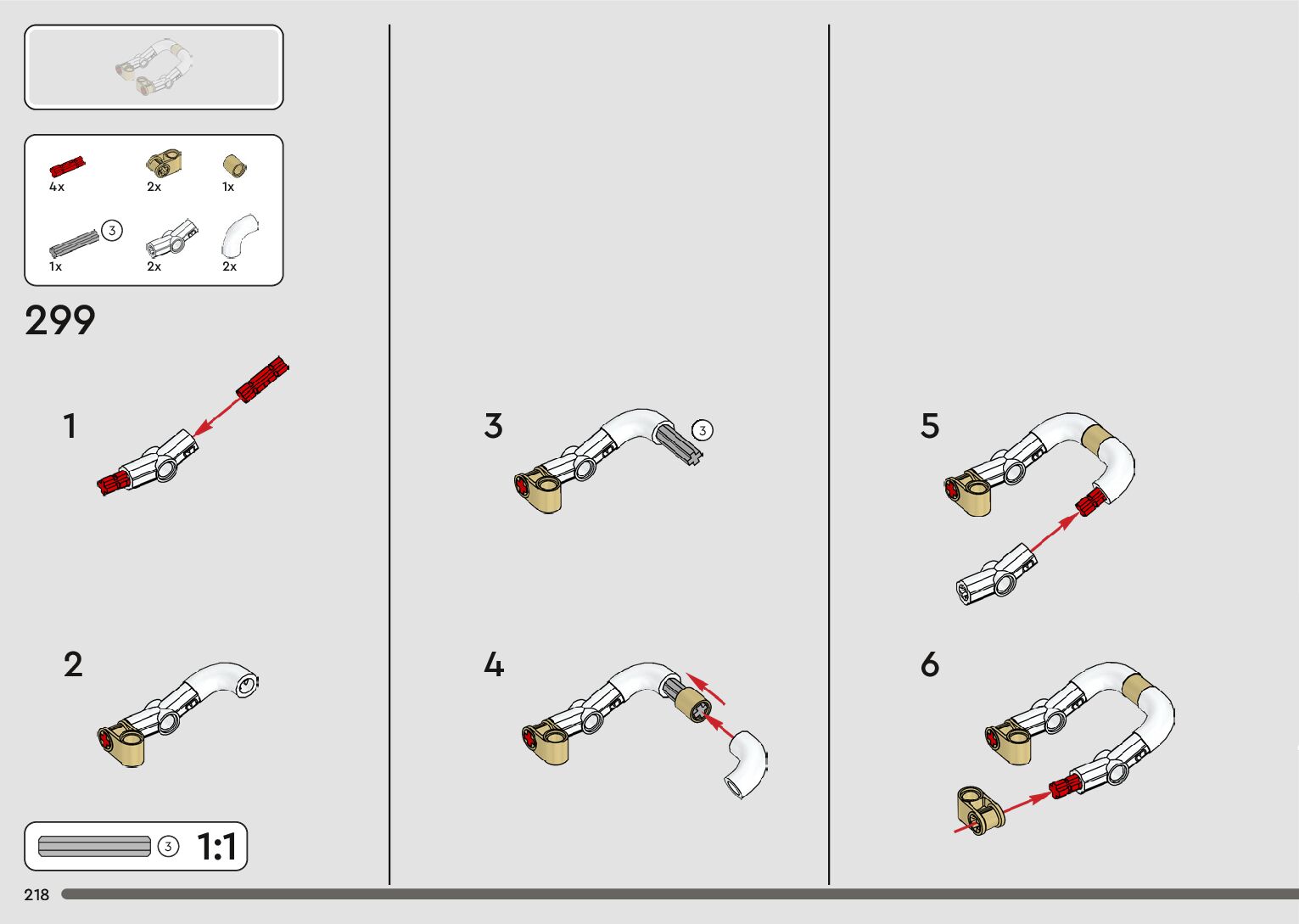 4x
2x
1x
3
1x
2x
2x

299

1

2

3
3

4

5

6

3 1:1

218