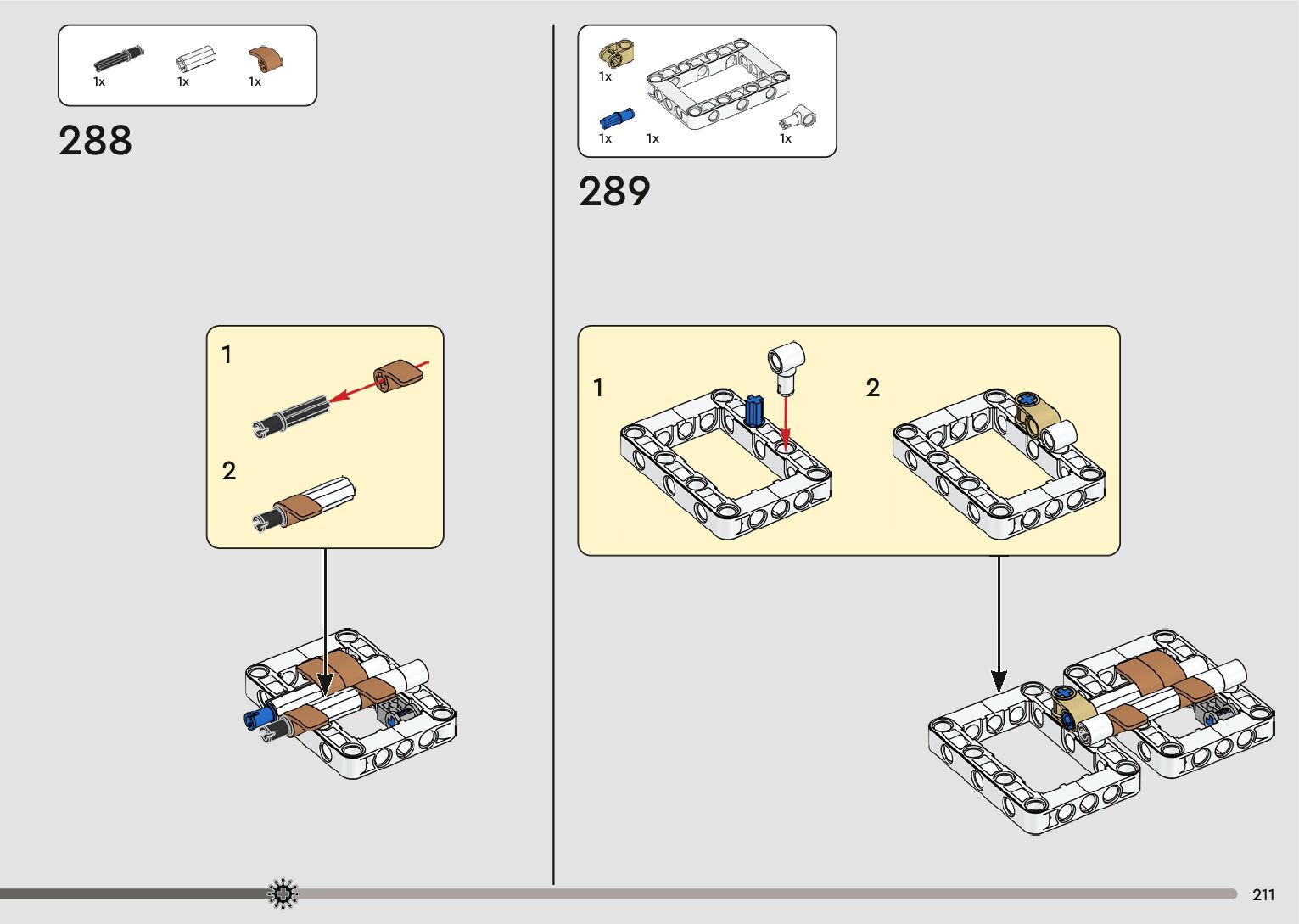 1x 1x 1x

288

1

2

1x

1x 1x 1x

289

1

2

211