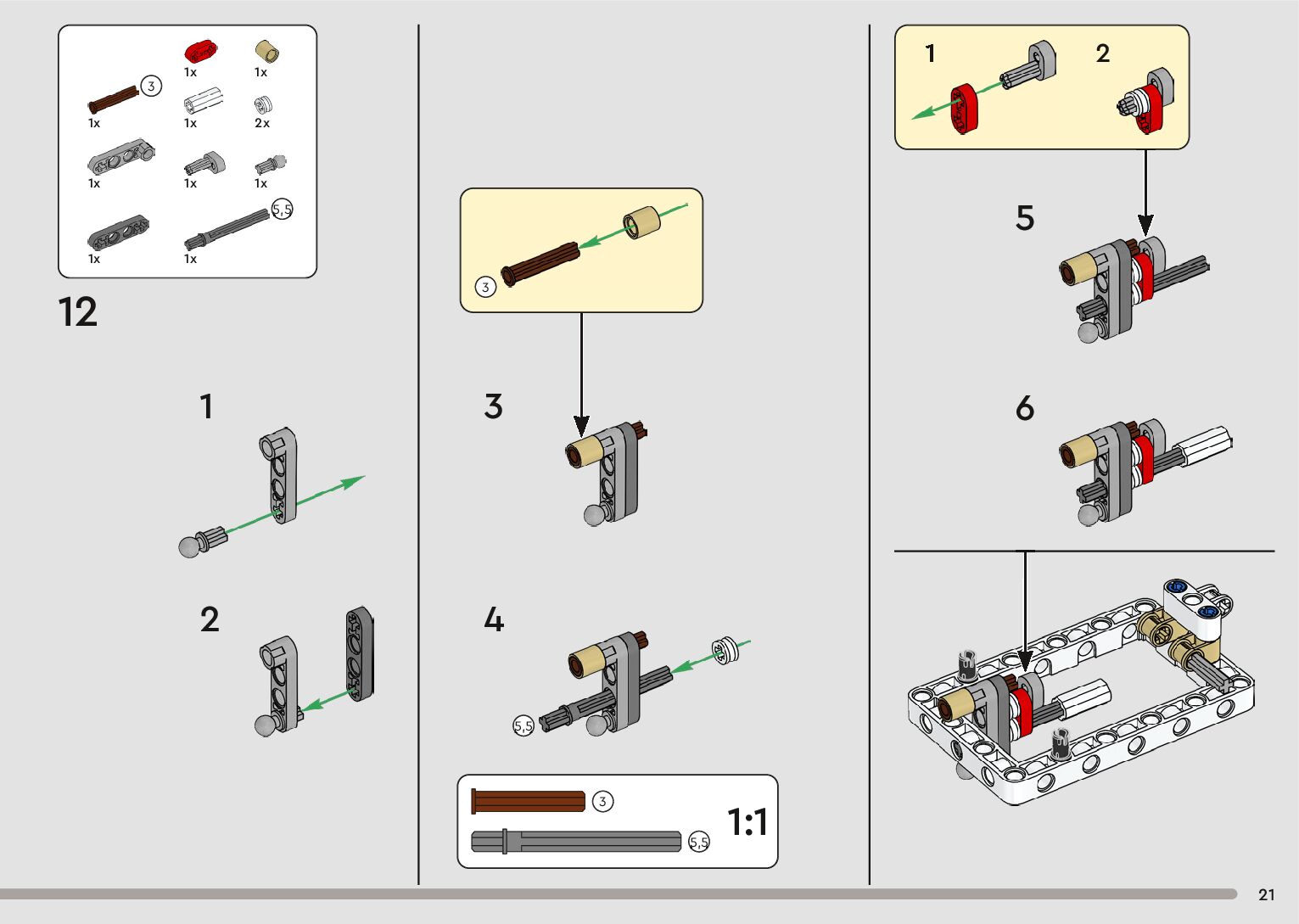 1x
1x
3
1x
1x
2x
1x
1x
1x
5,5
1x
1x

12

1

2

3

3

4

5,5

3

5,5

1:1

1

2

5

6

21