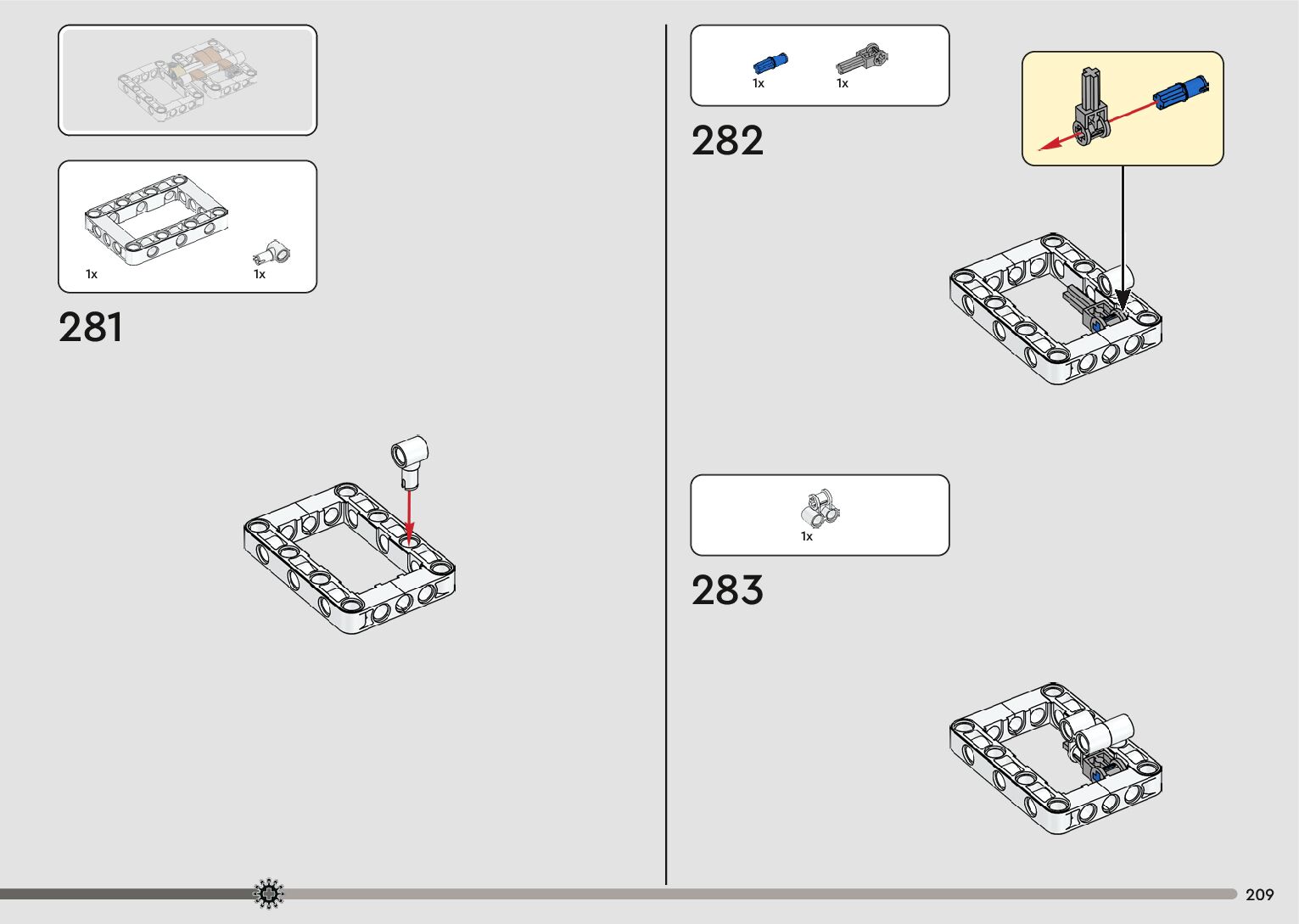 1x

1x

281

1x

1x

282

1x

283

209