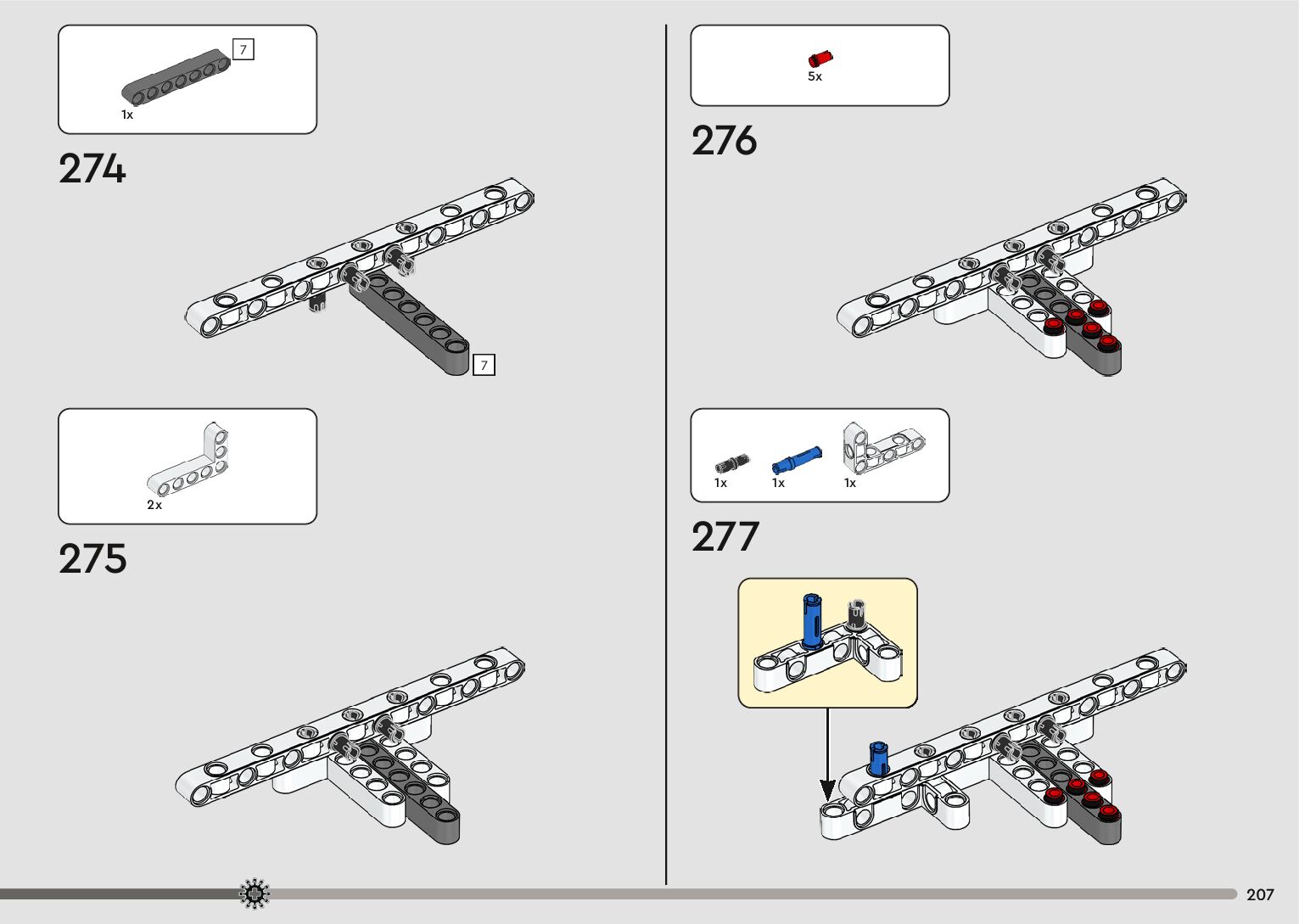 7
1x

274

7

2x

275

5x

276

1x 1x 1x

277

207