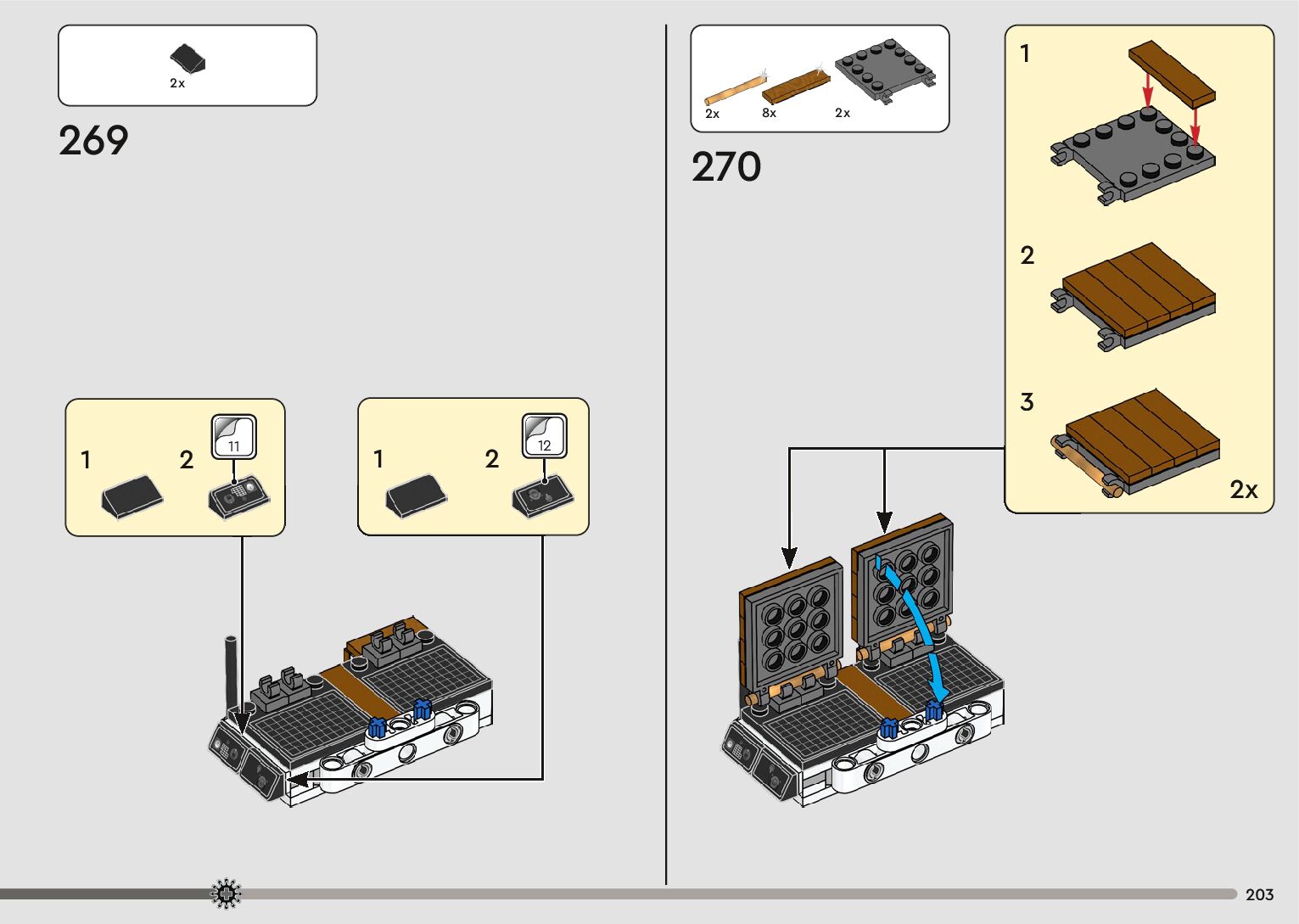 2x

269

1

2

11

1

2

12

2x 8x 2x

270

1

2

3

2x

203