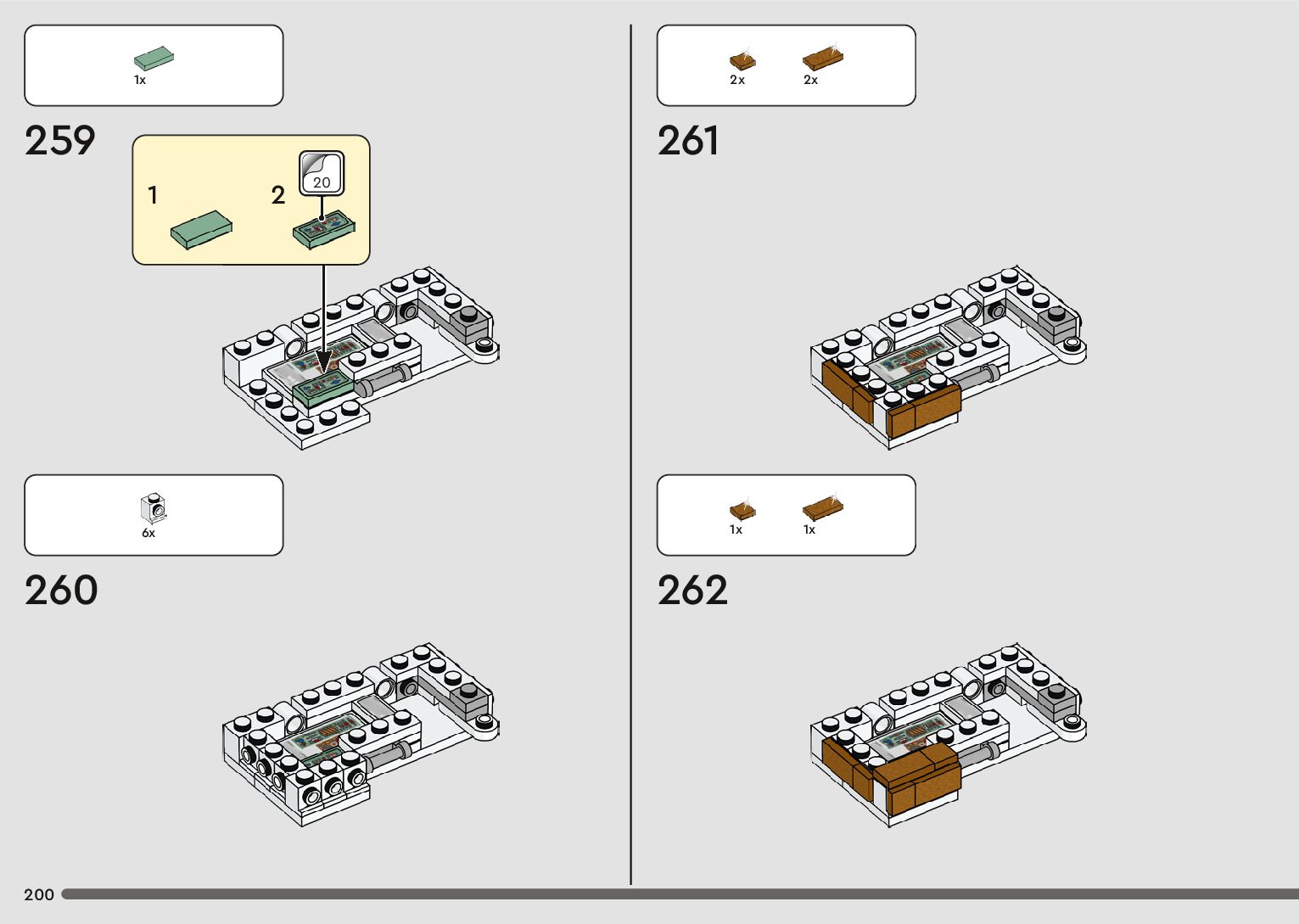 1x

259

1

2

20

6x

260

2x 2x

261

1x 1x

262

200