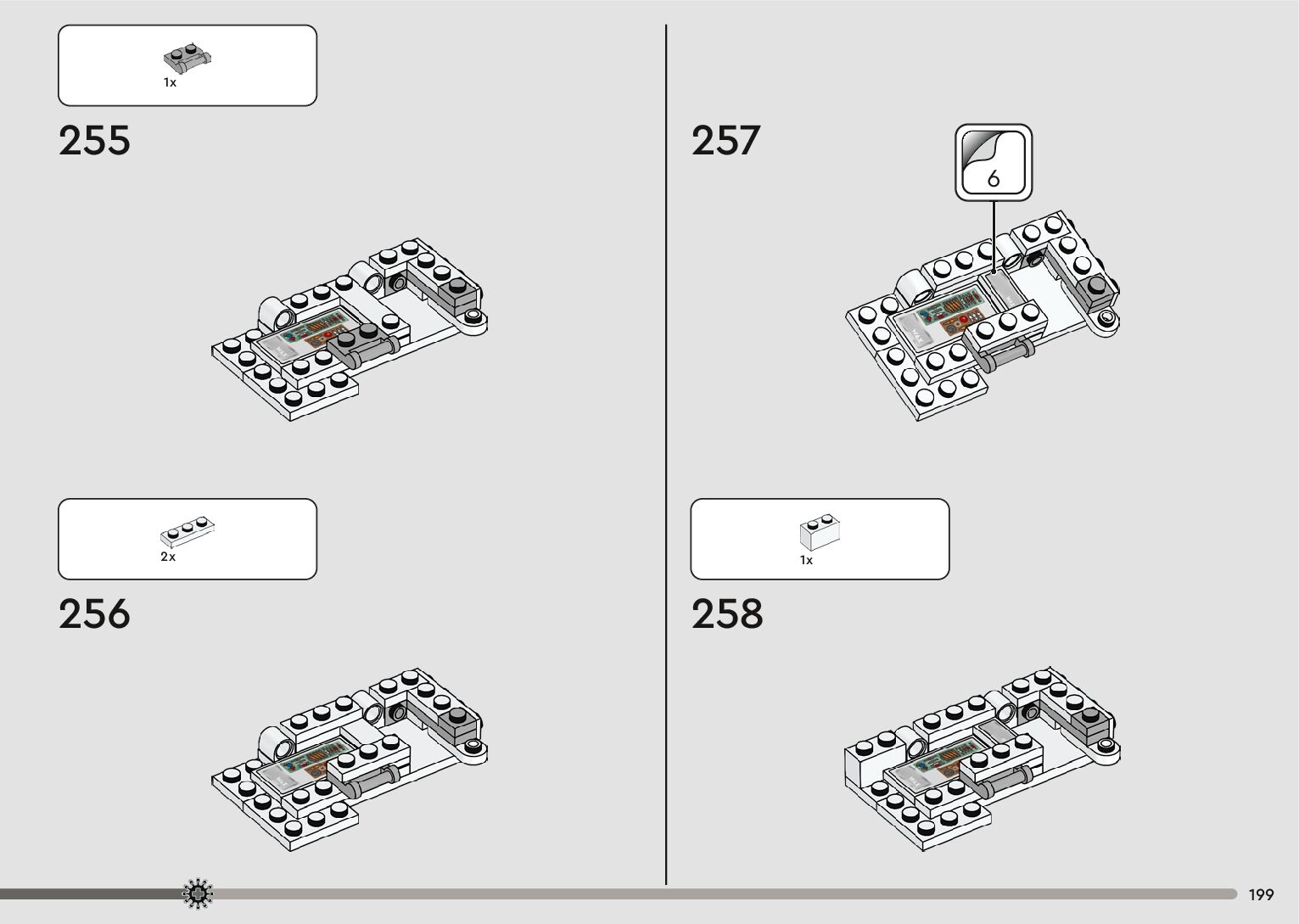 1x

255

2x

256

257

6

1x

258

199