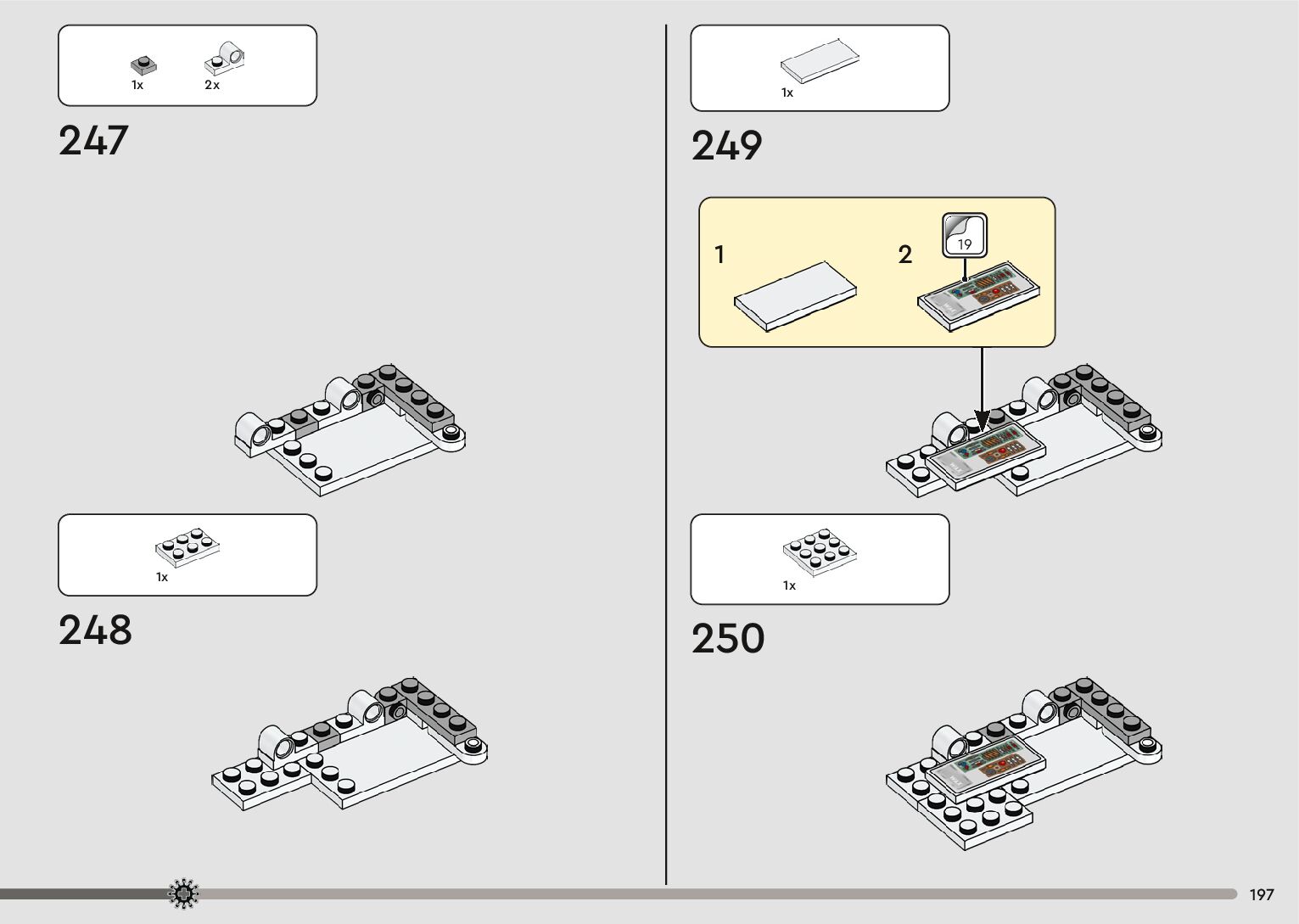 1x 2x

247

1x

248

1x

249

1 2

19

1x

250

197