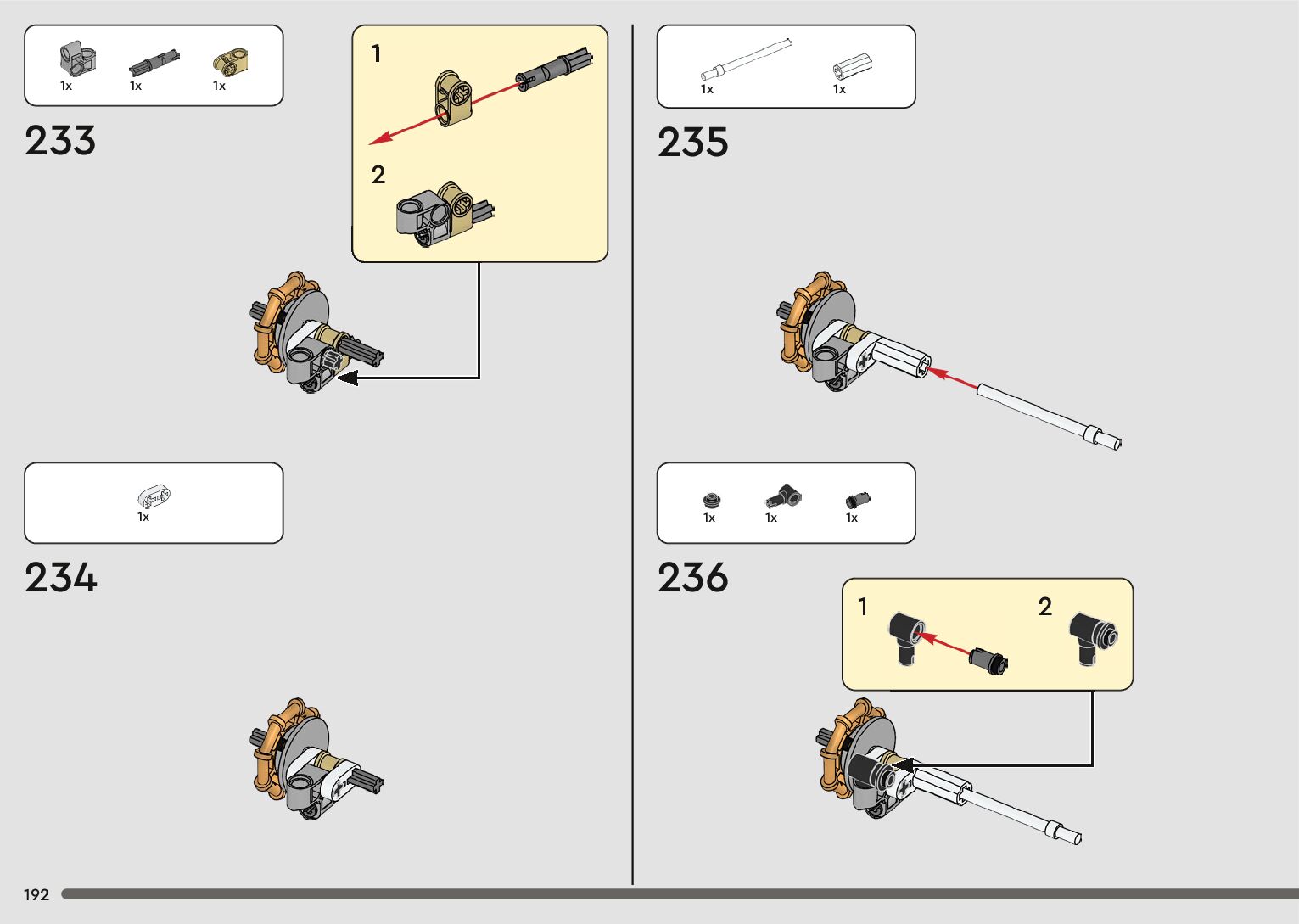 1x 1x 1x

233

1

2

1x

234

1x 1x

235

1x 1x 1x

236

1

2

192