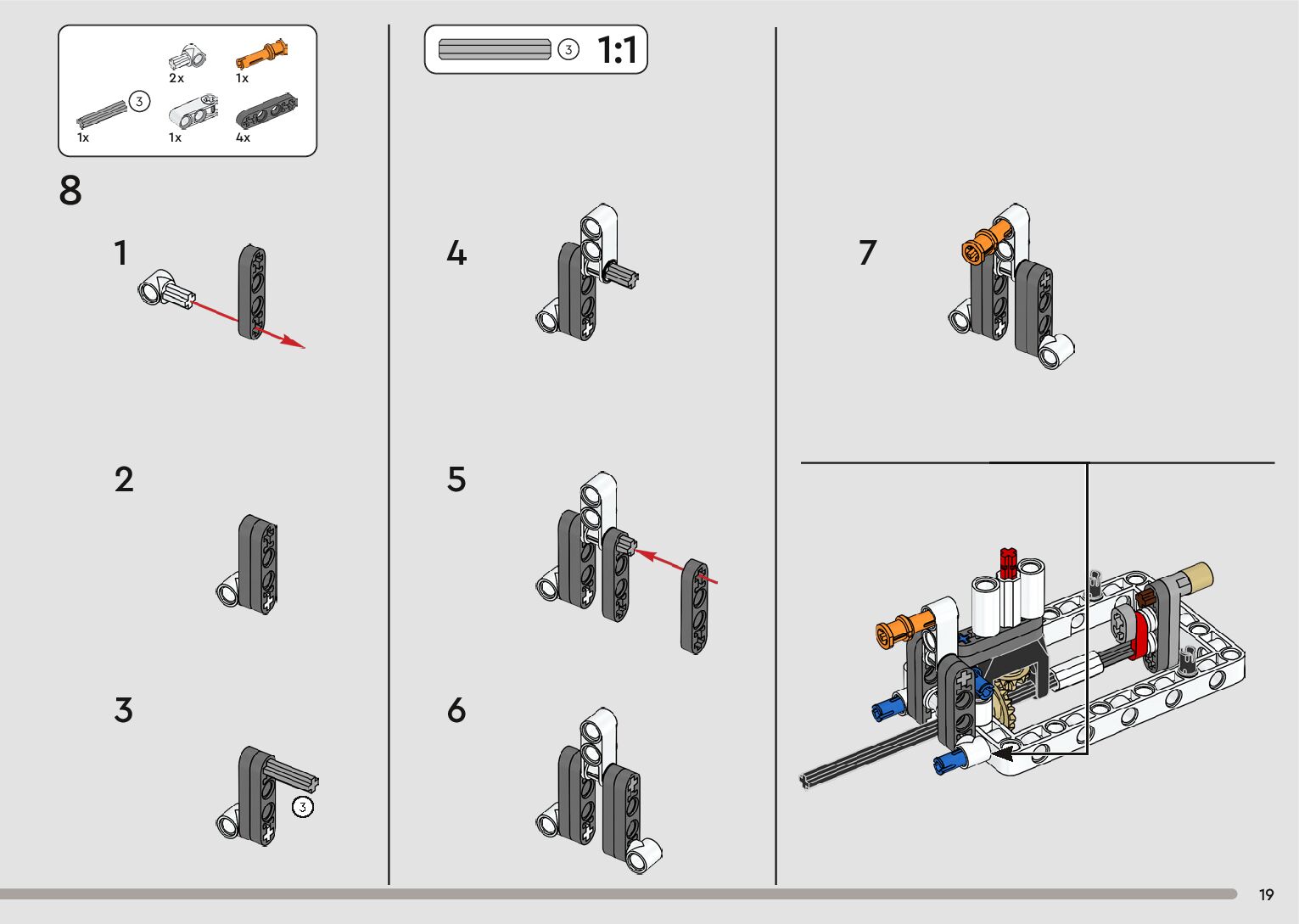 2x
1x
3
1x
1x
4x

8

1

2

3
3

3
1:1

4

5

6

7

19