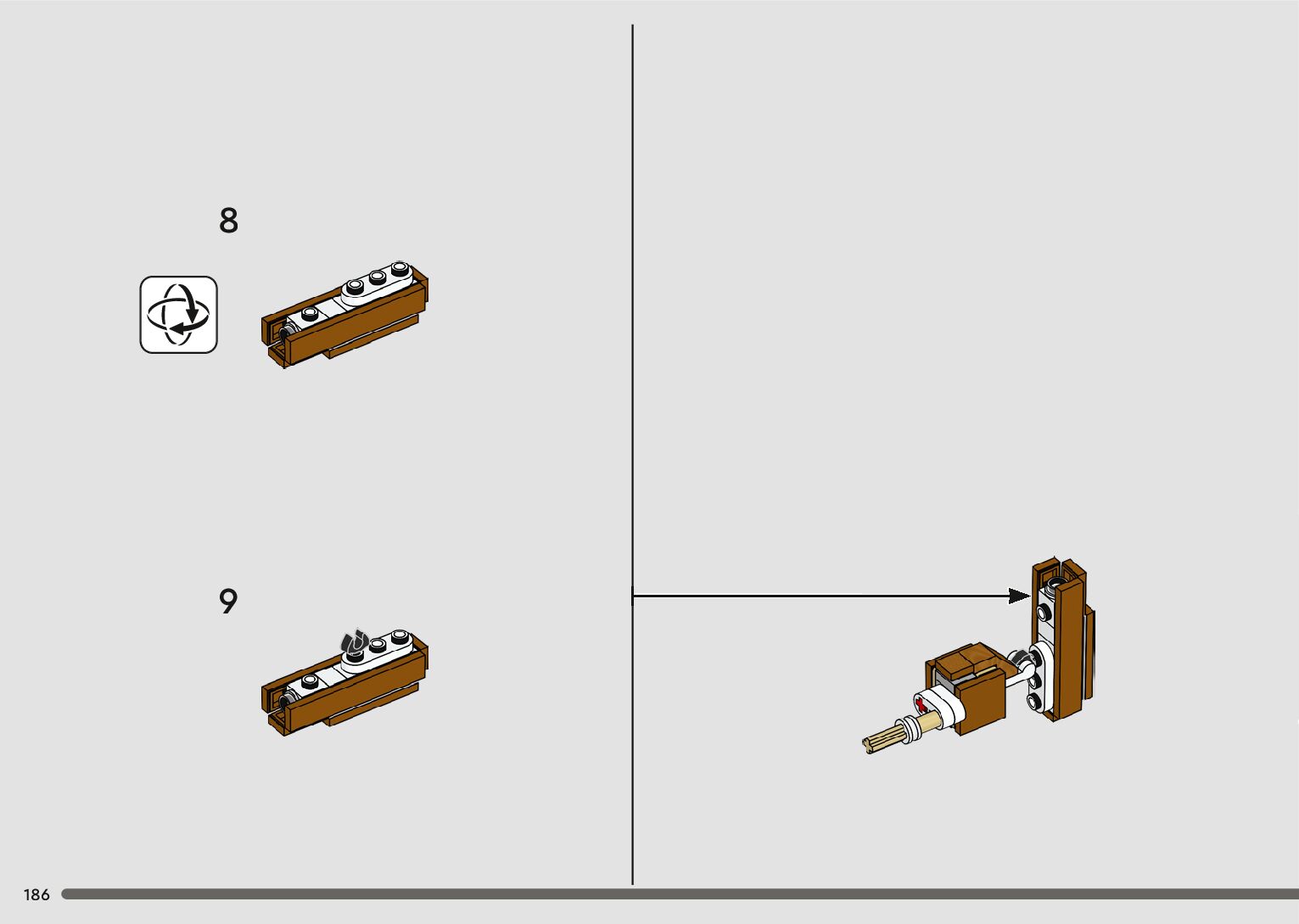 8

9

186