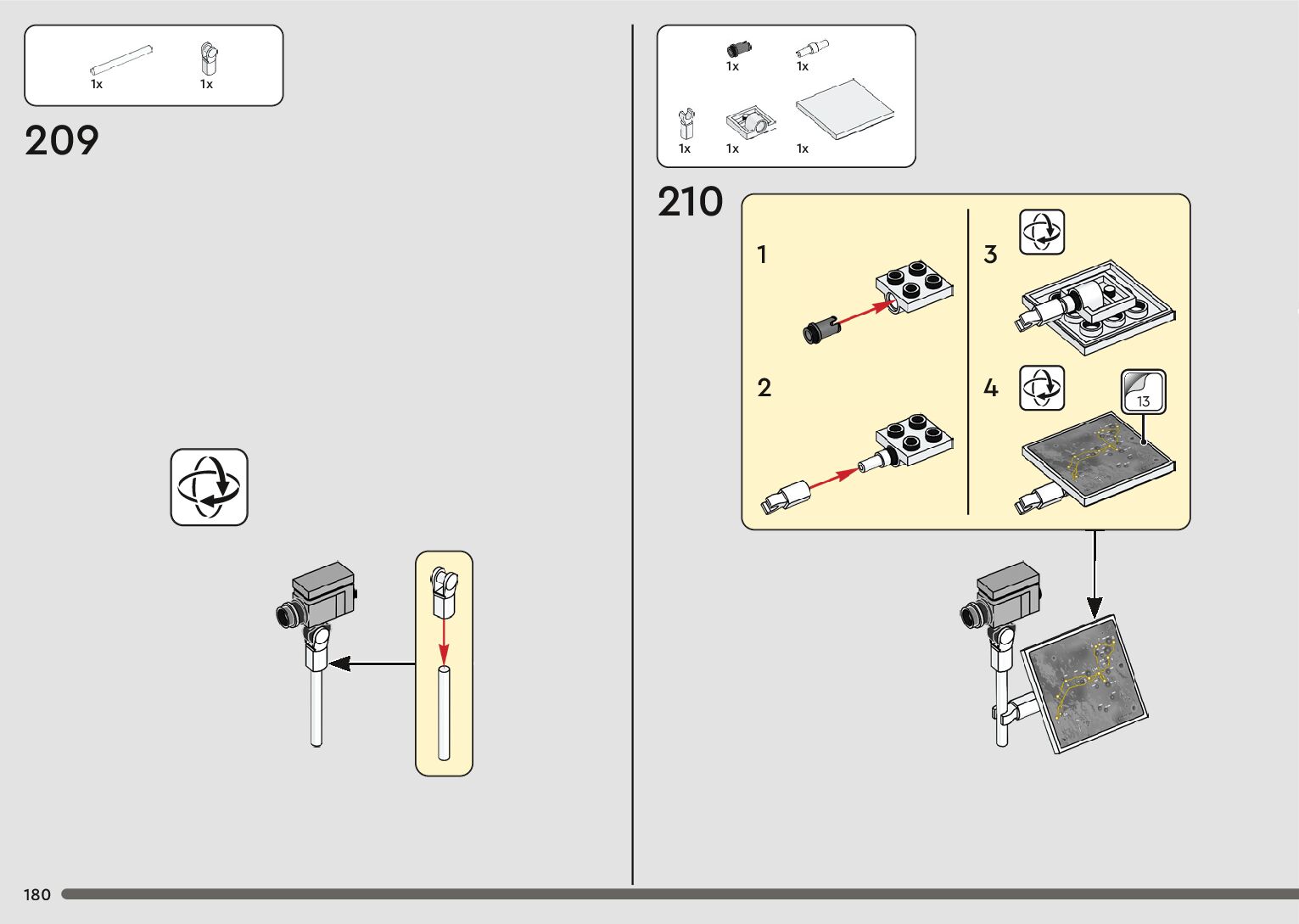 1x 1x

209

1x 1x

1x 1x 1x

210

1

2

3

4

13

180