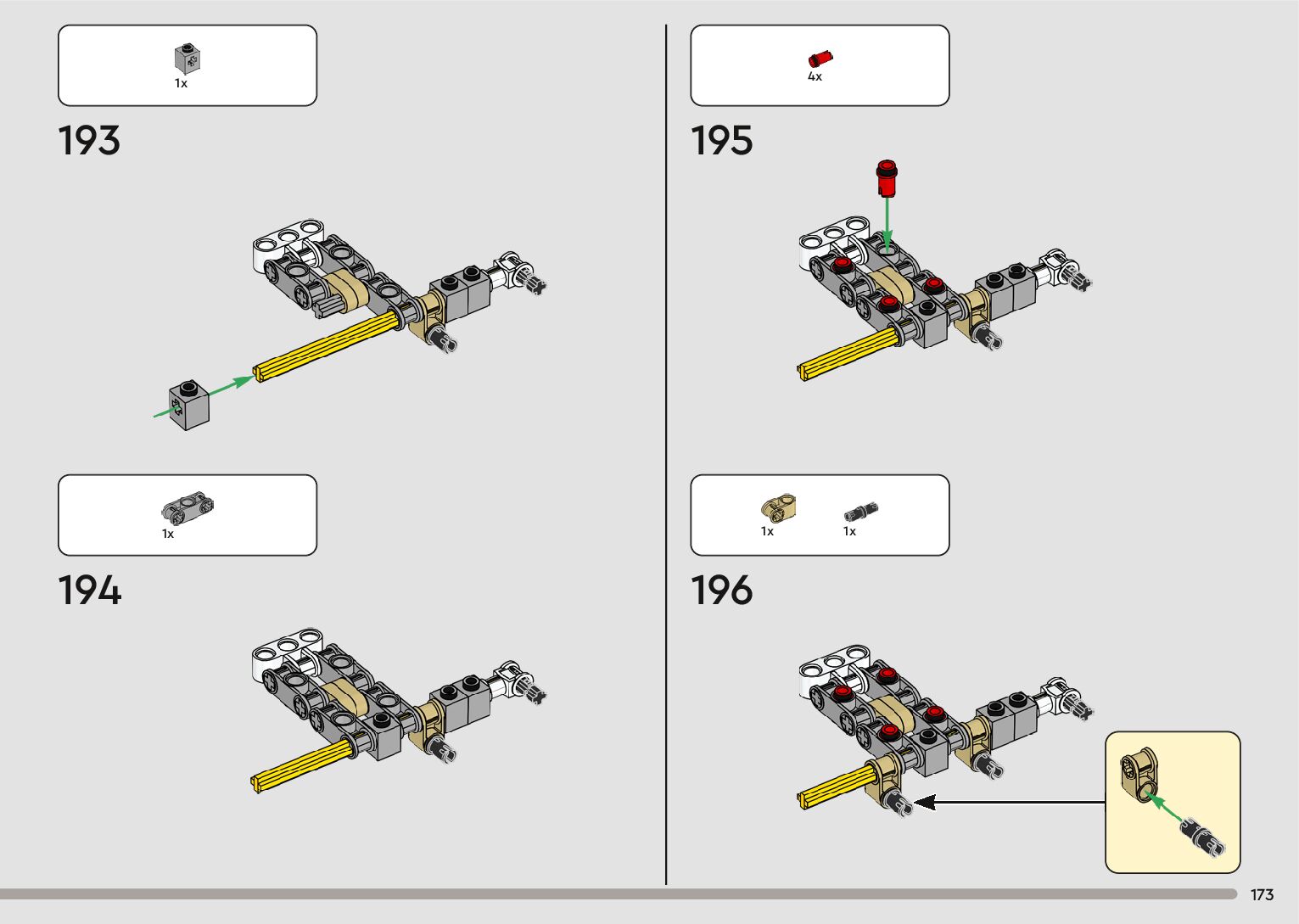 1x

193

1x

194

4x

195

1x

1x

196

173