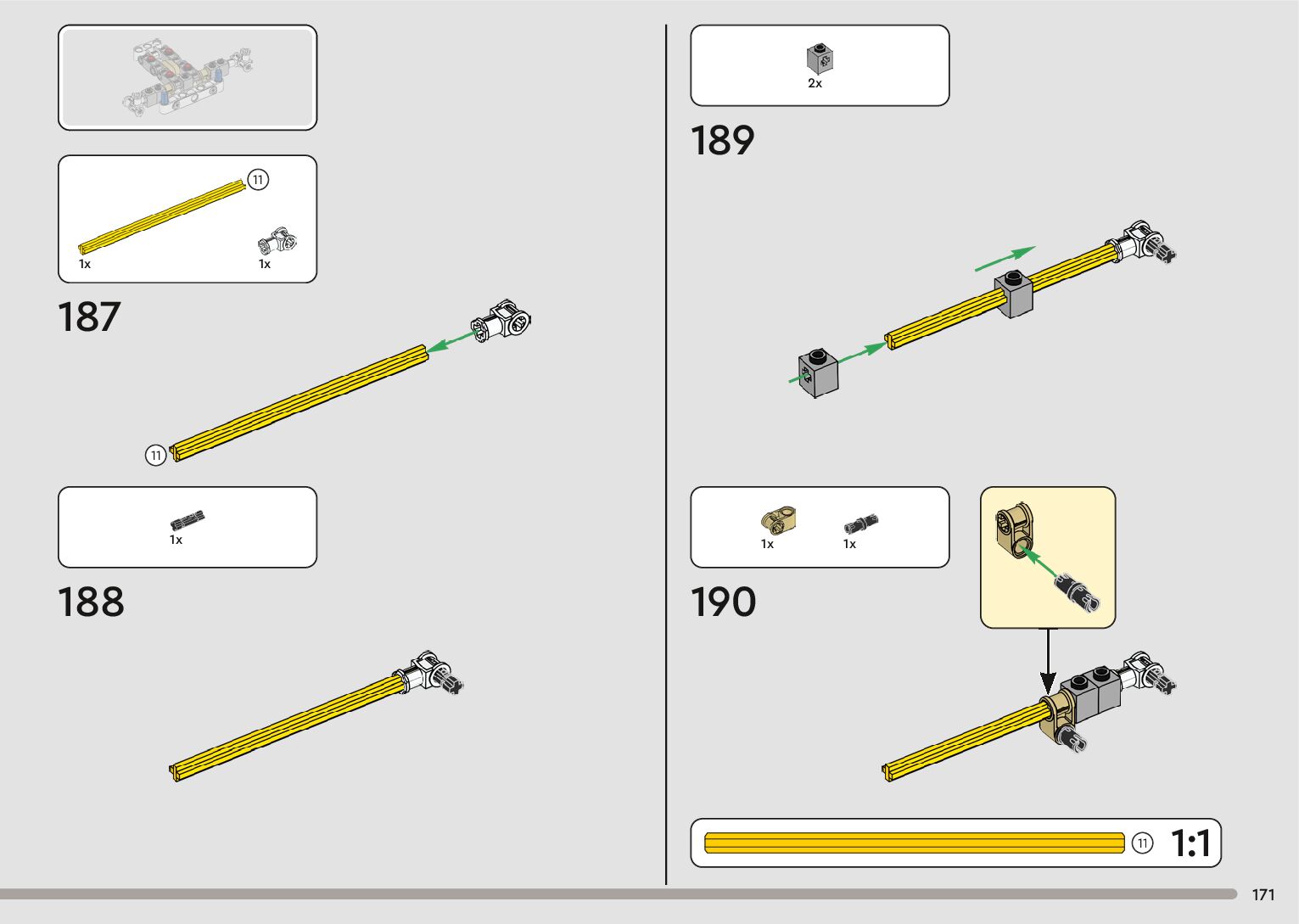 11
1x
1x

187

11

1x

188

2x

189

1x
1x

190

11
1:1

171