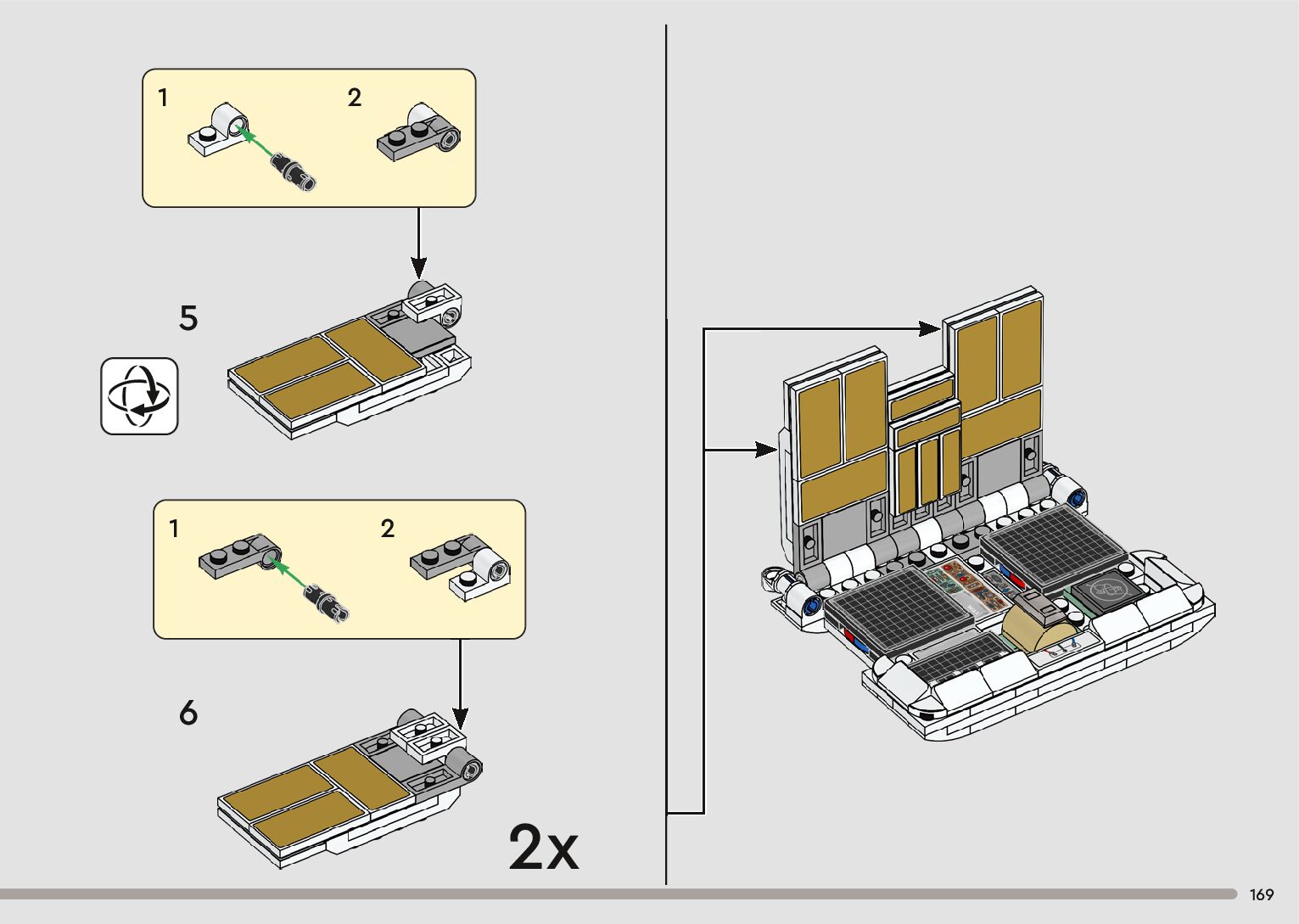 1
2
5
1
2
6
2x
169