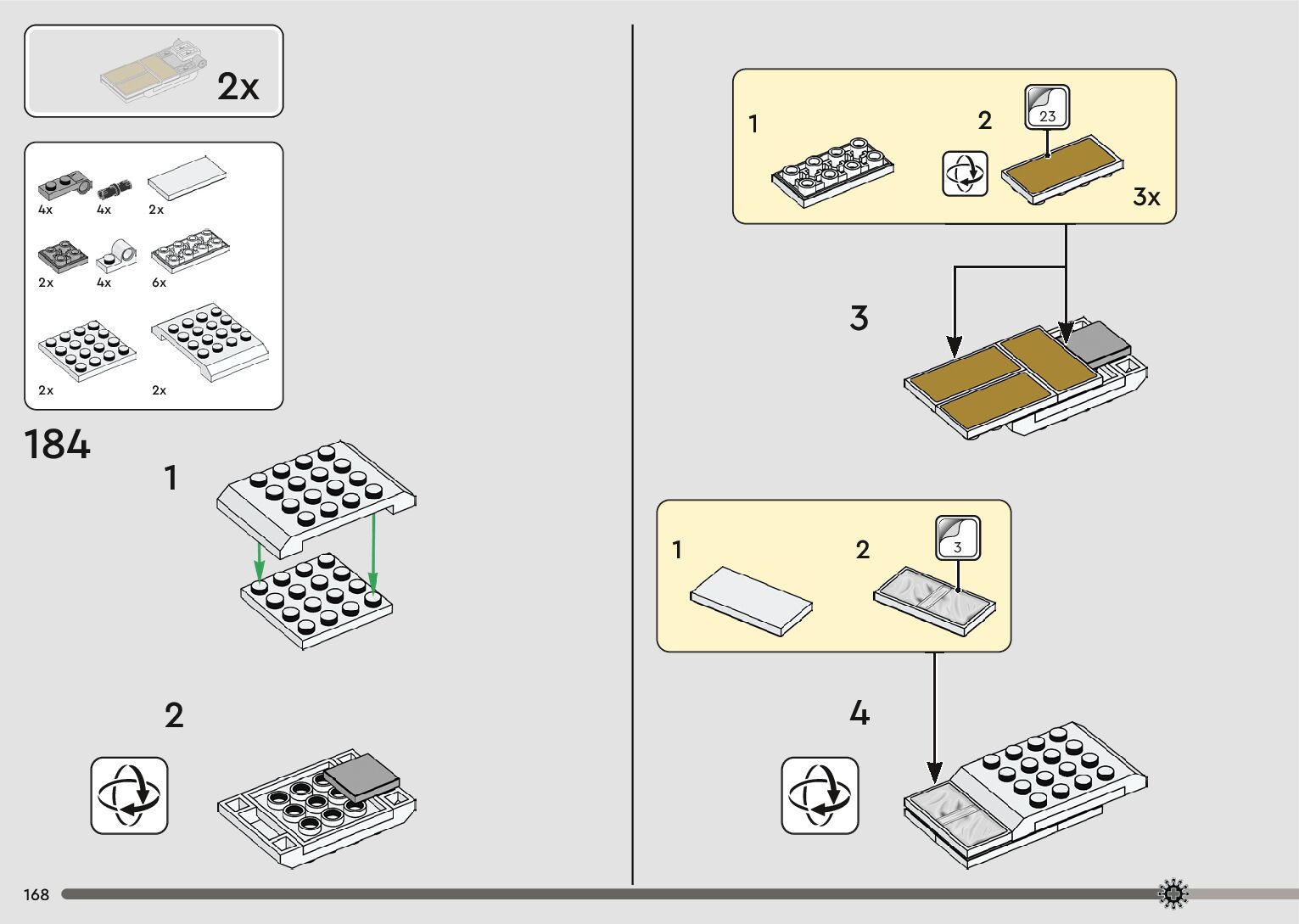 2x

4x 4x 2x

2x 4x 6x

2x 2x

184

1

2

1

2

23

3x

3

1

2

3

4

168