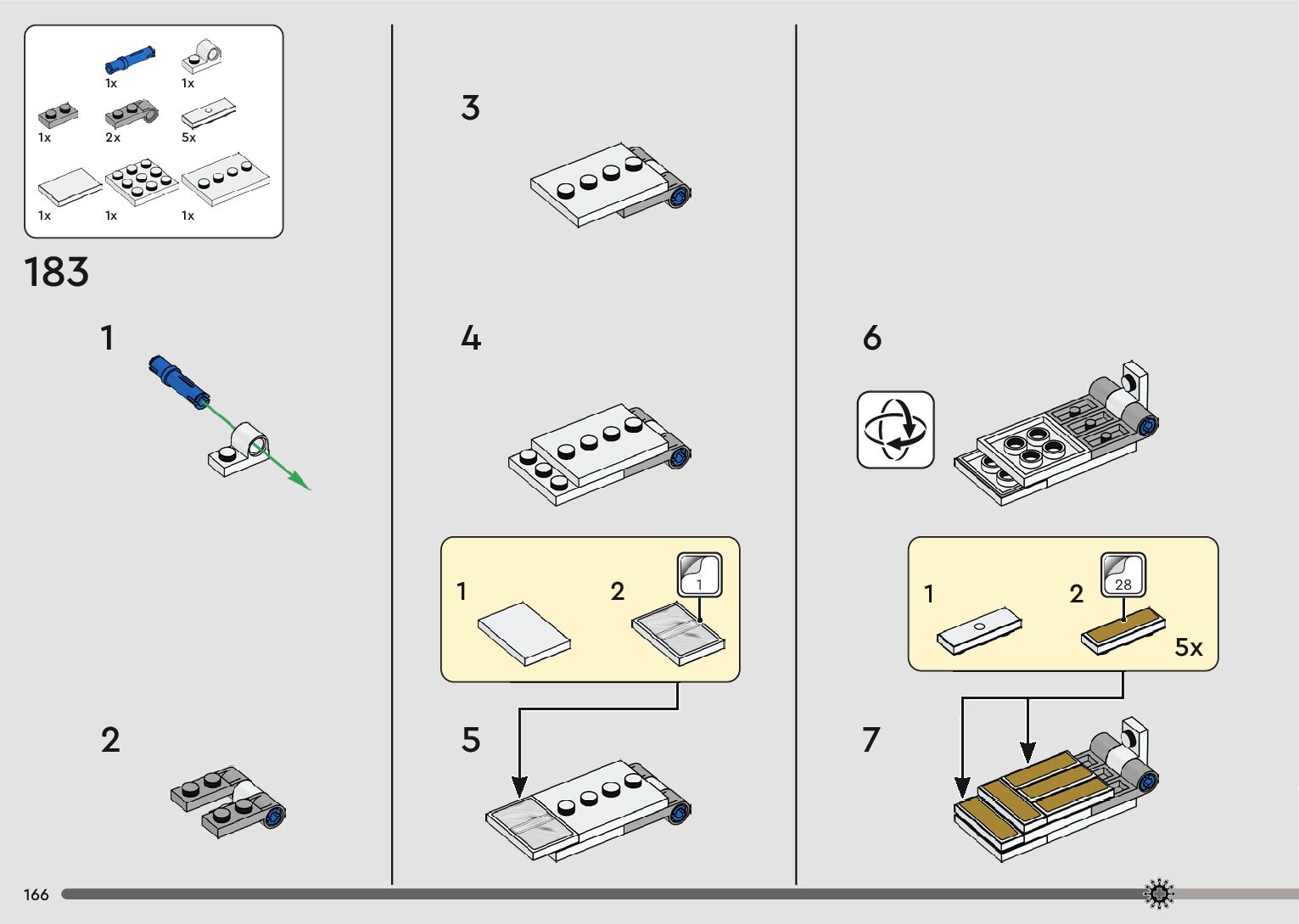 1x
1x
1x
2x
5x
1x
1x
1x

183

1

2

3

4

1
2
1

5

6

1
2
28
5x

7

166