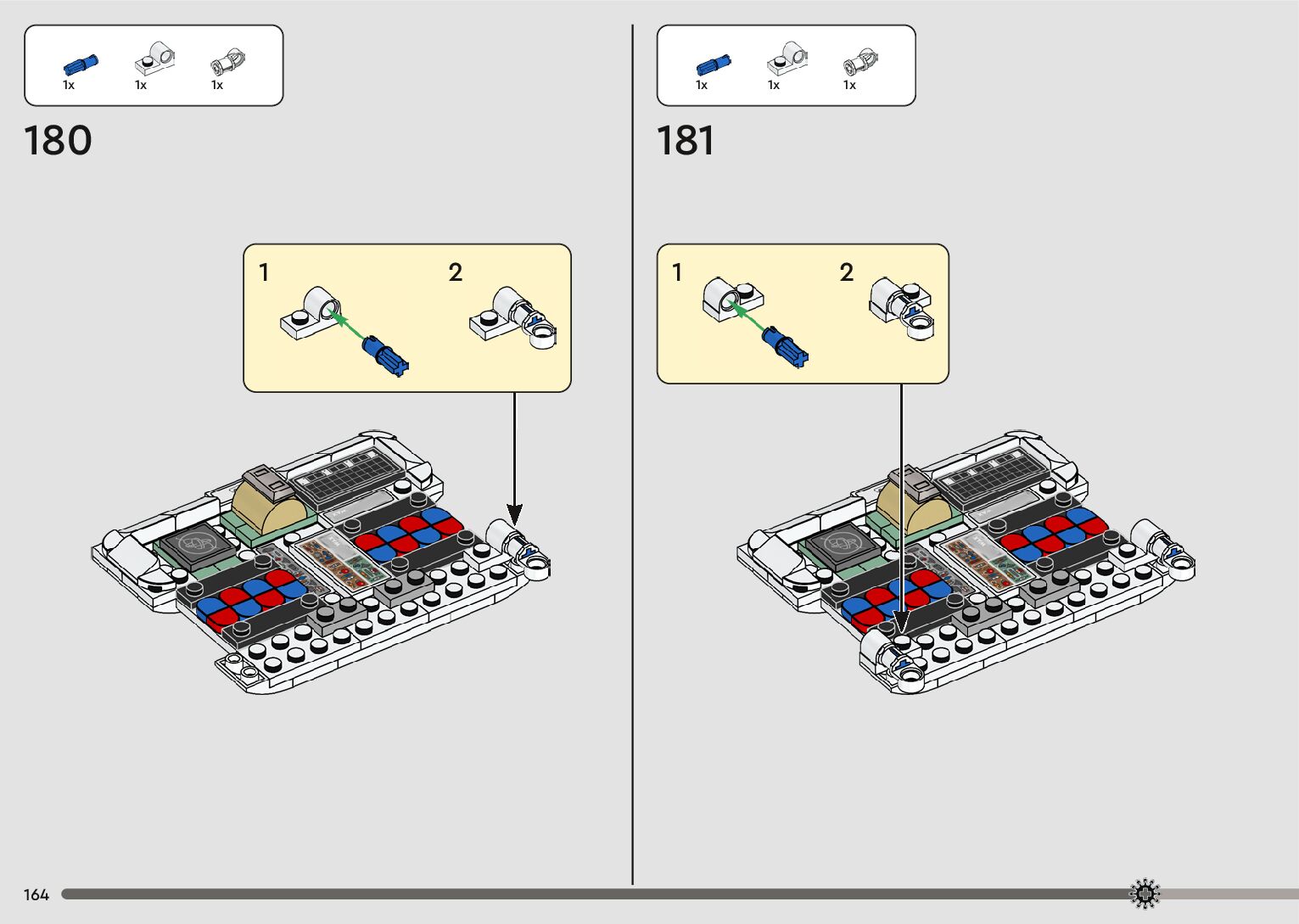 1x 1x 1x

180

1

2

1x 1x 1x

181

1

2

164