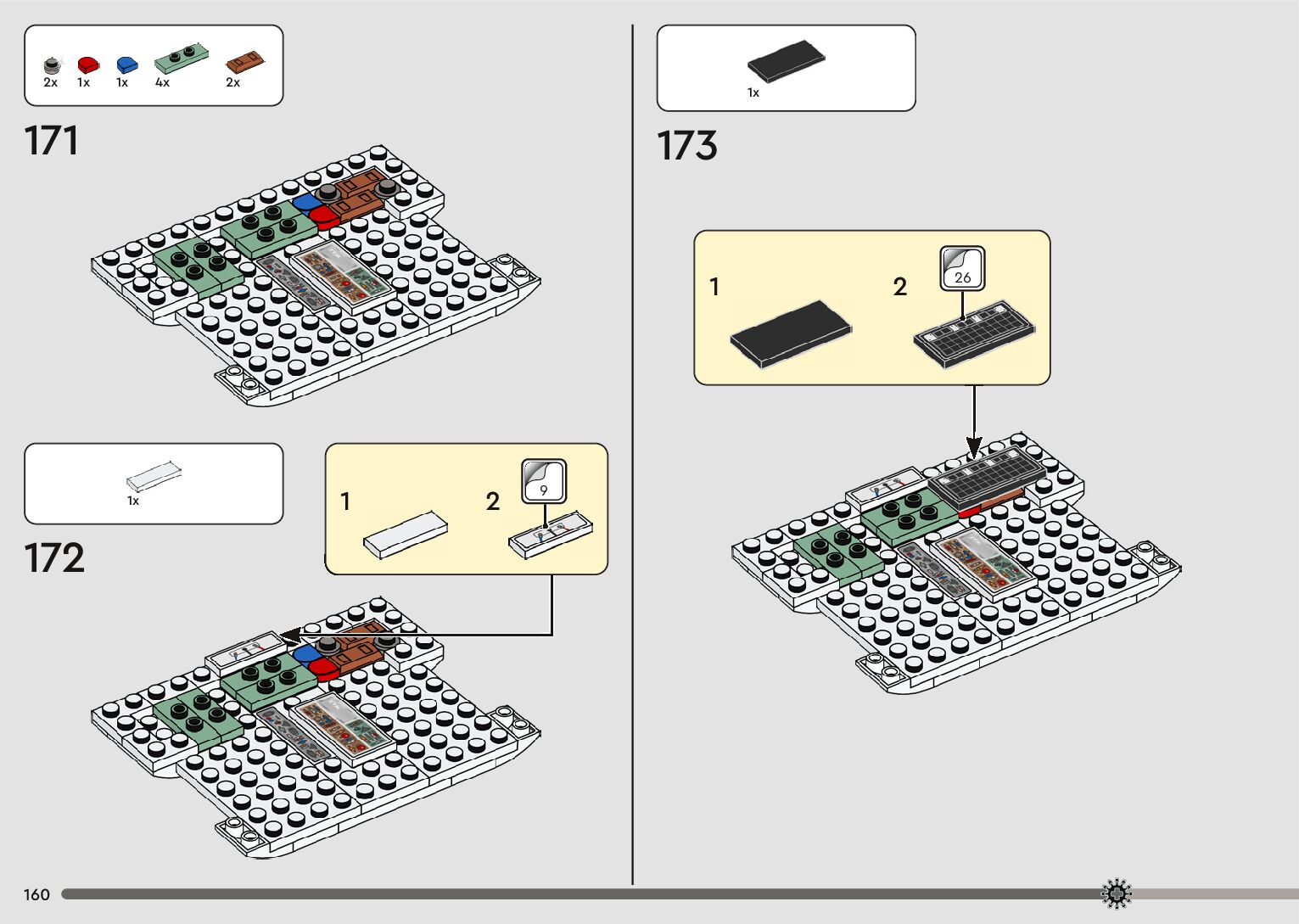 2x 1x 1x 4x 2x

171

1x

172

1

2

9

1x

173

1

2

26

160