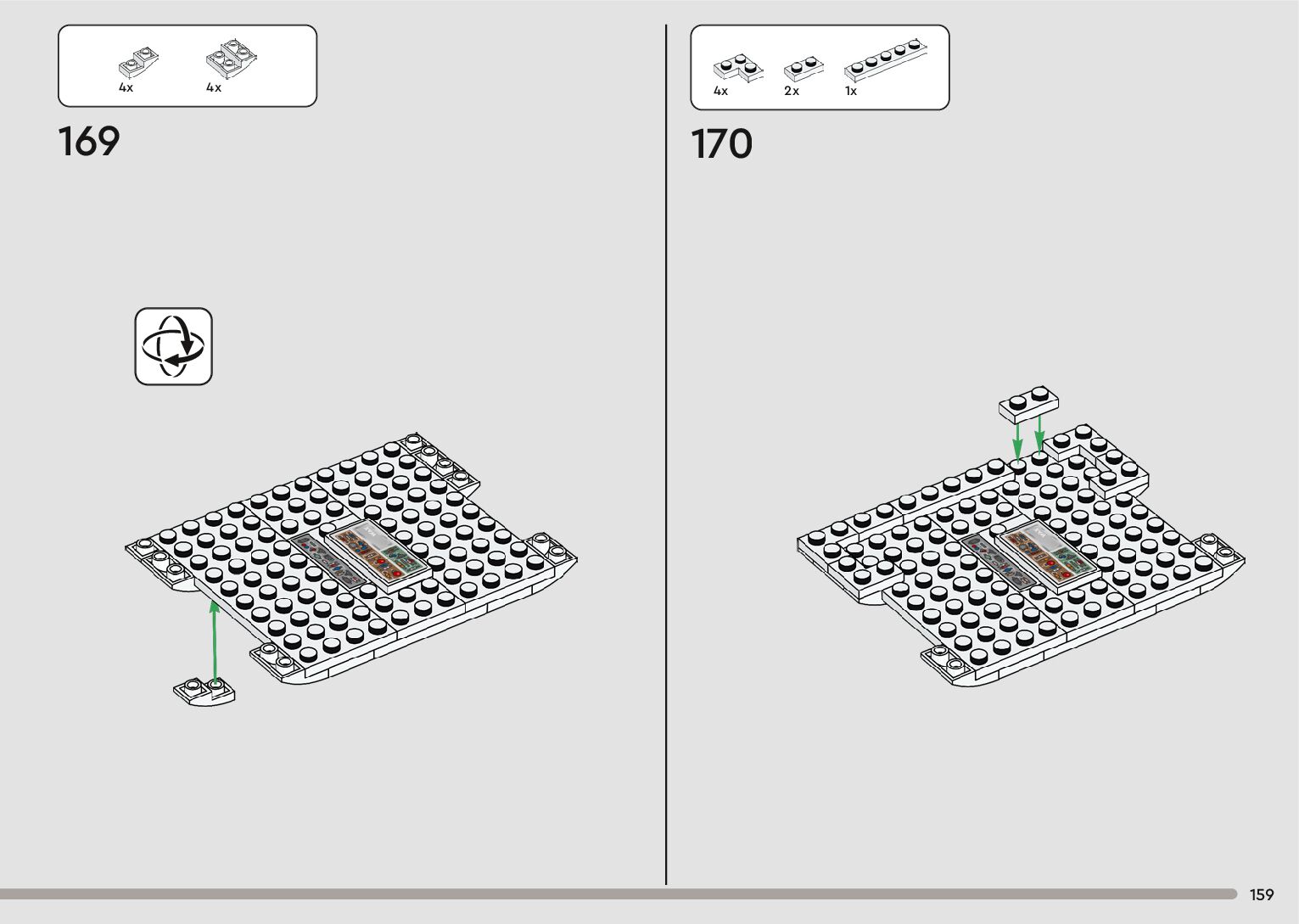 4x 4x

169

4x 2x 1x

170

159