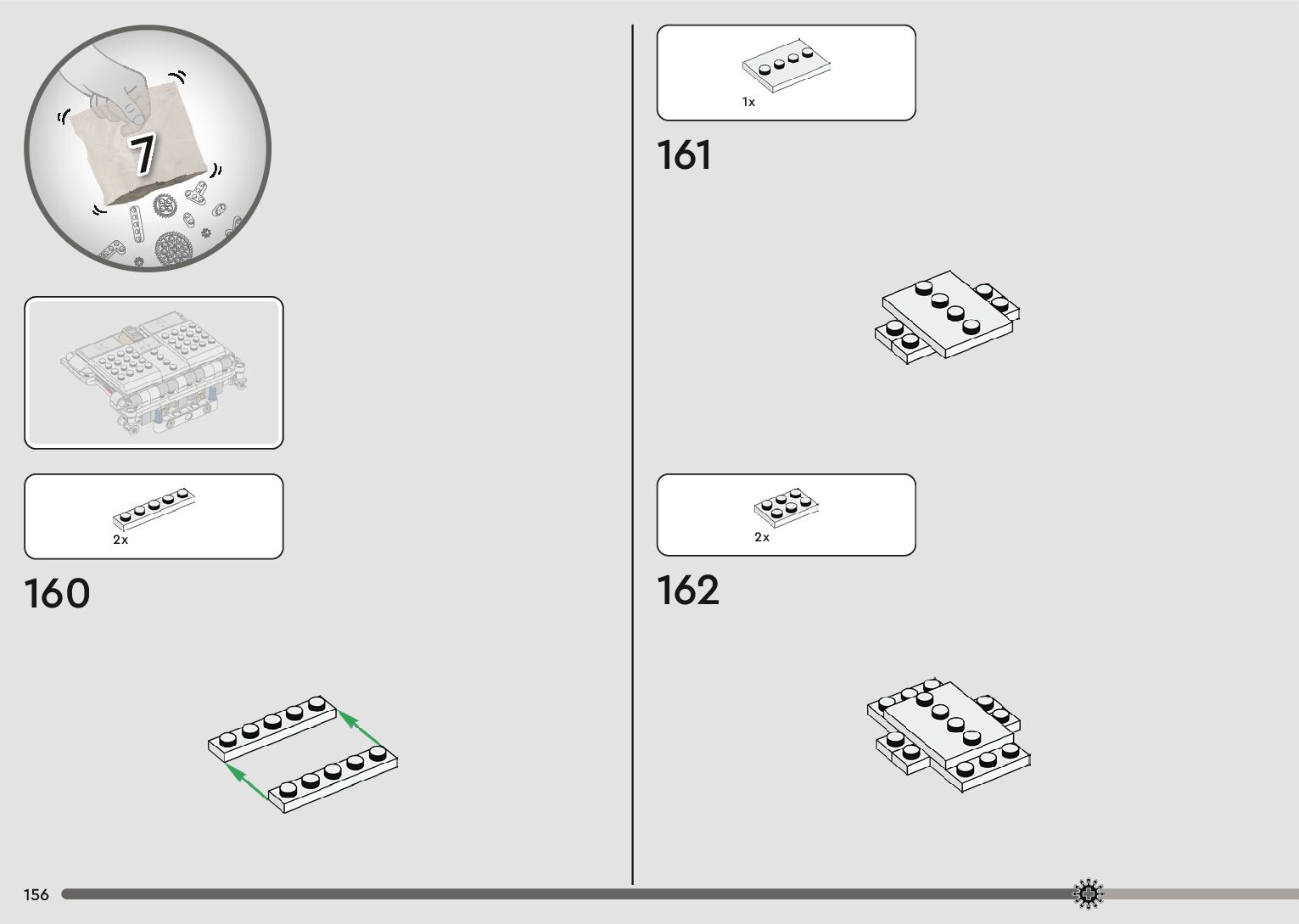 7

2x

160

1x

161

2x

162

156