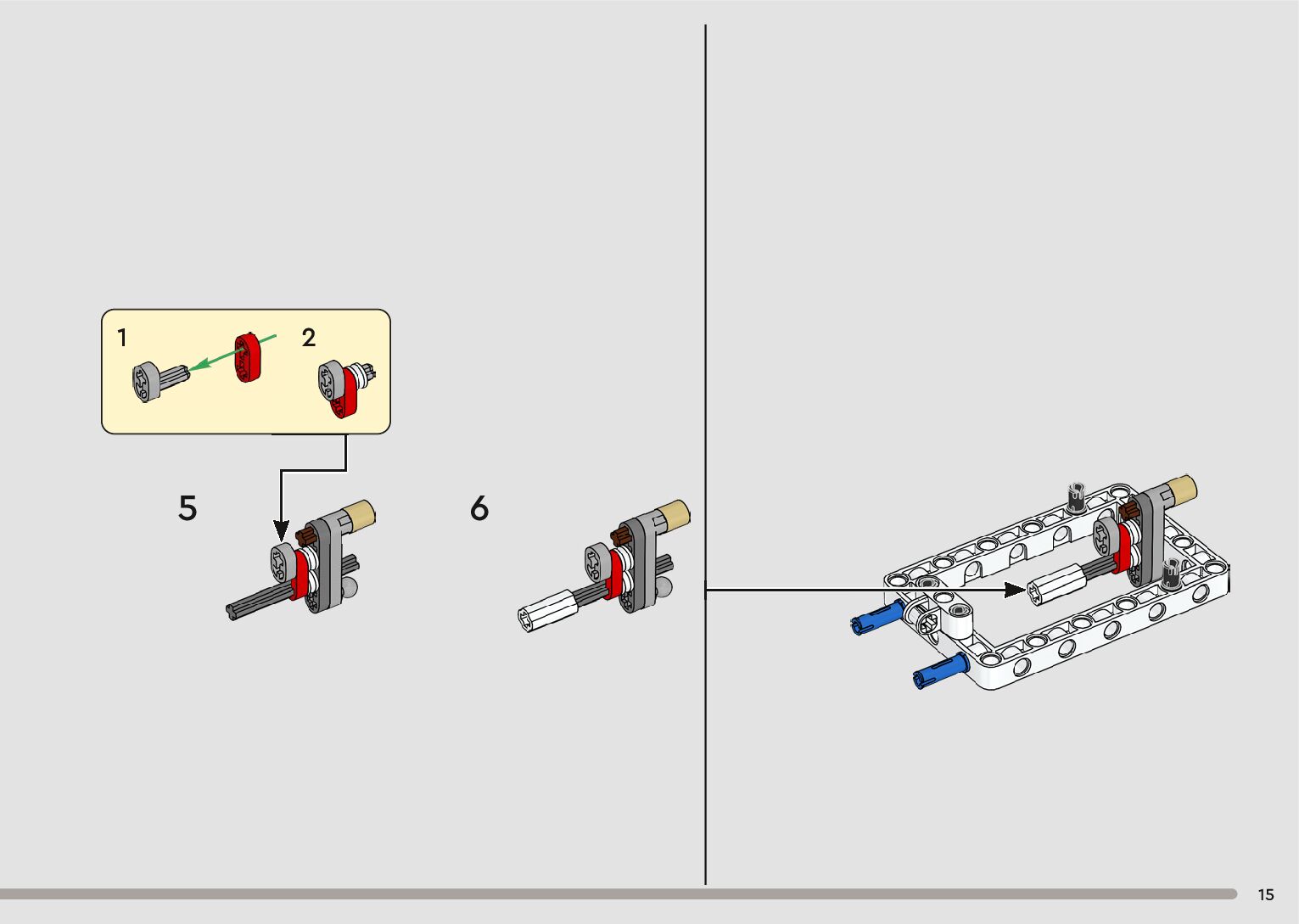 1

2

5

6

15