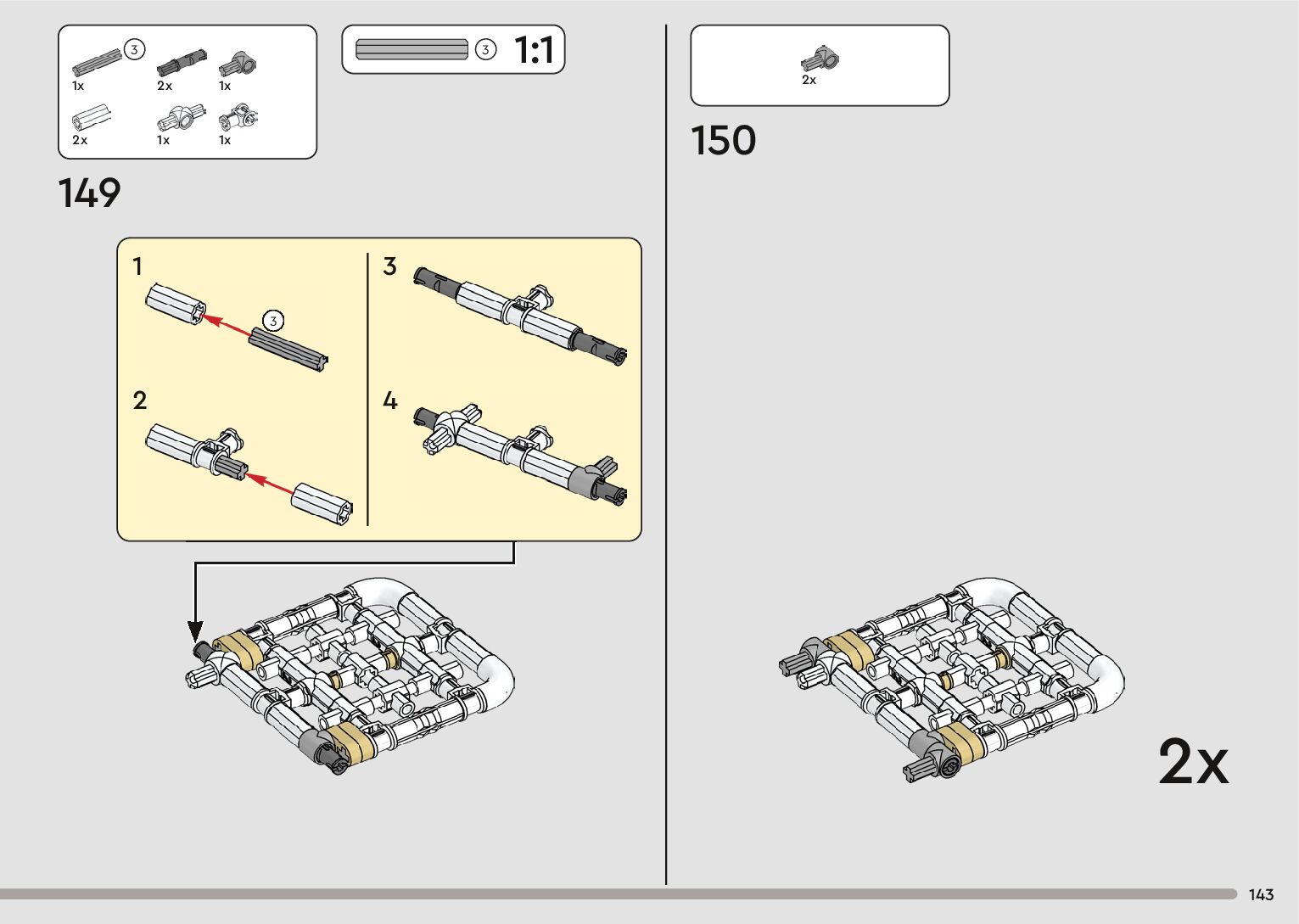 3
1x
2x
1x
2x
1x
1x

3 1:1

149

1

3

2

3

4

2x

150

2x

143