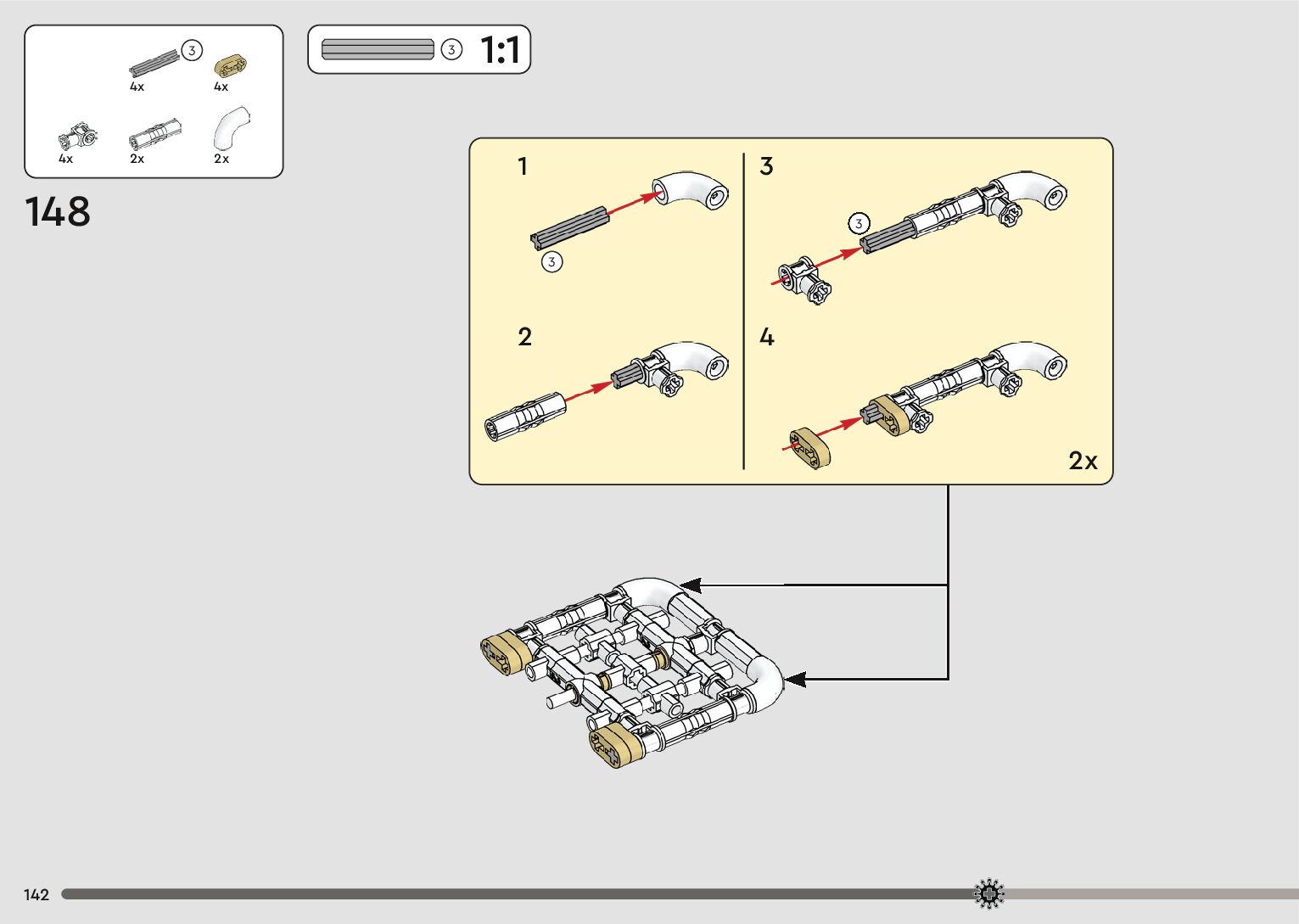 3
4x
4x
4x
2x
2x

3 1:1

148

1
3
2
3
3
4
2x

142