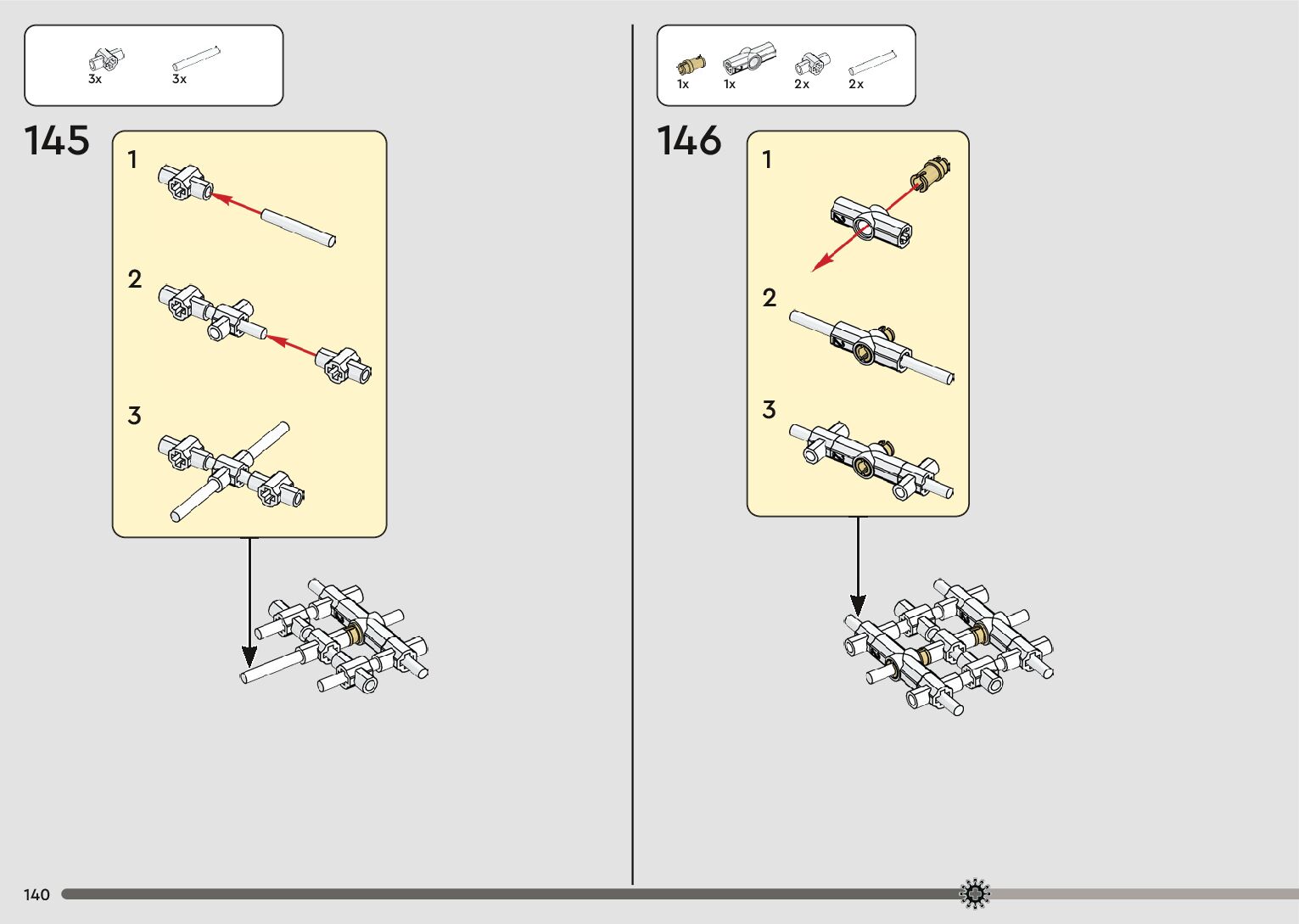 3x 3x

145

1

2

3

1x 1x 2x 2x

146

1

2

3

140