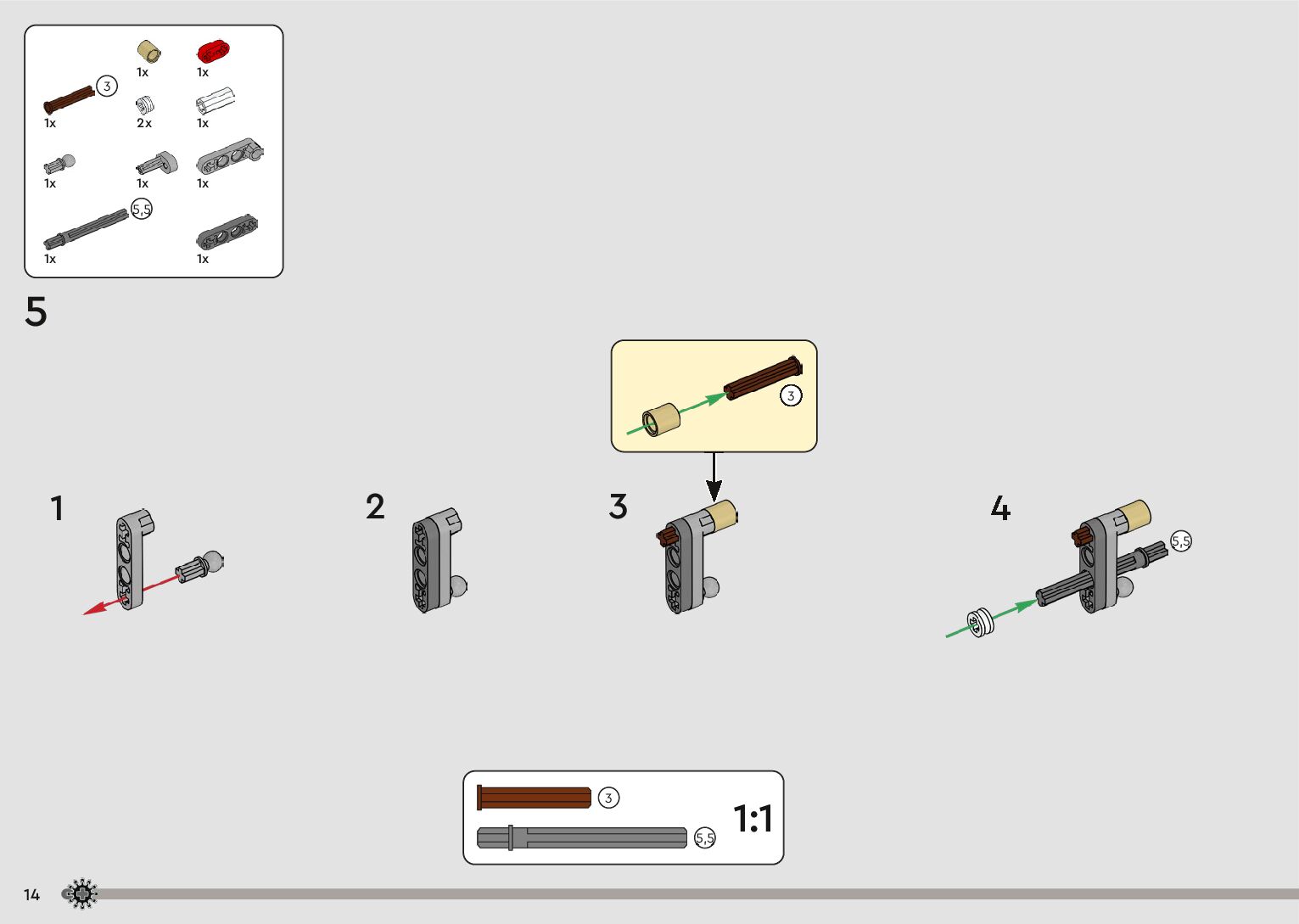 1x
1x
3
1x
2x
1x
1x
1x
1x
5,5
1x
1x

5

3

1

2

3

4

5,5

3
5,5
1:1

14