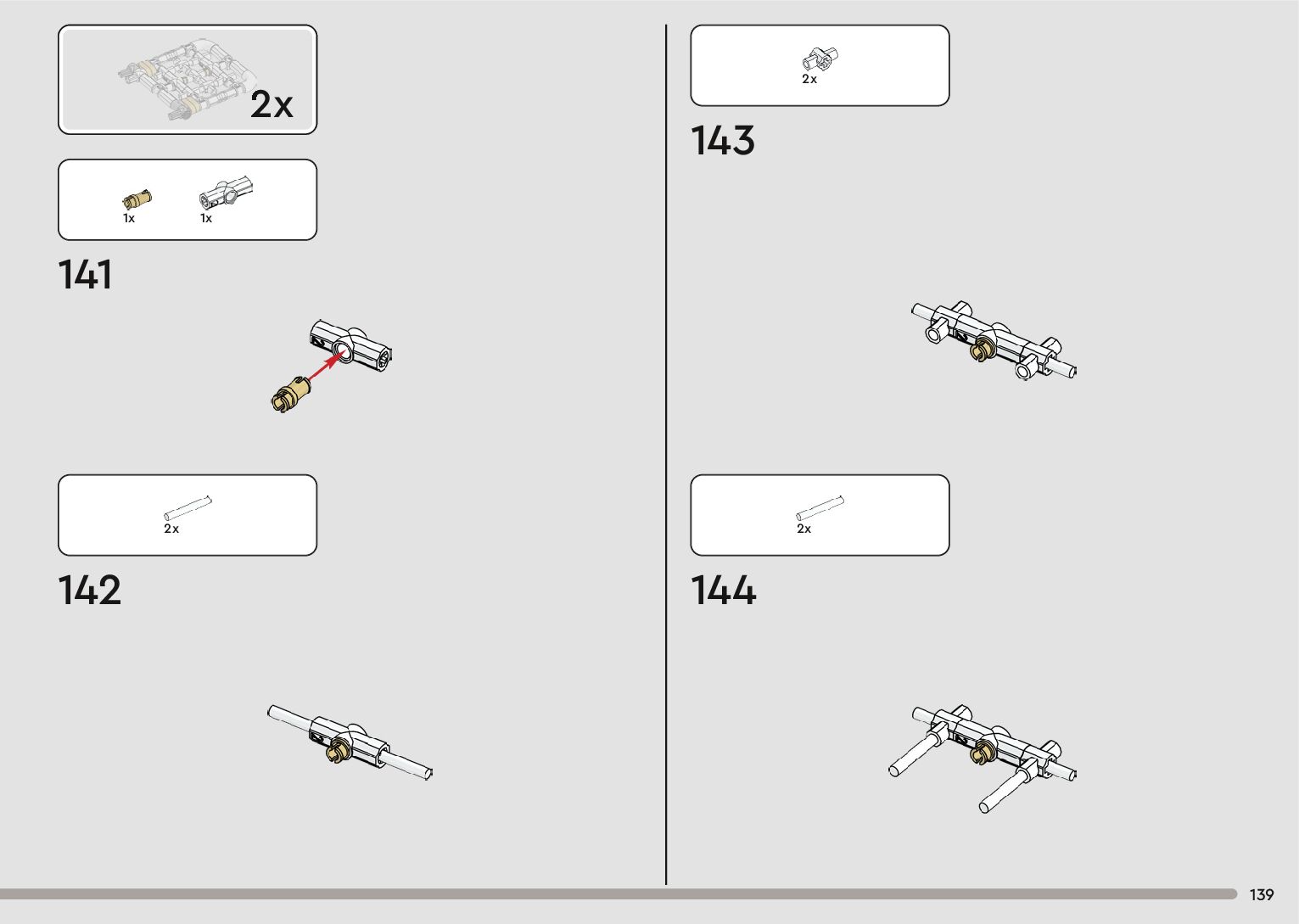 2x

1x 1x

141

2x

142

2x

143

2x

144

139