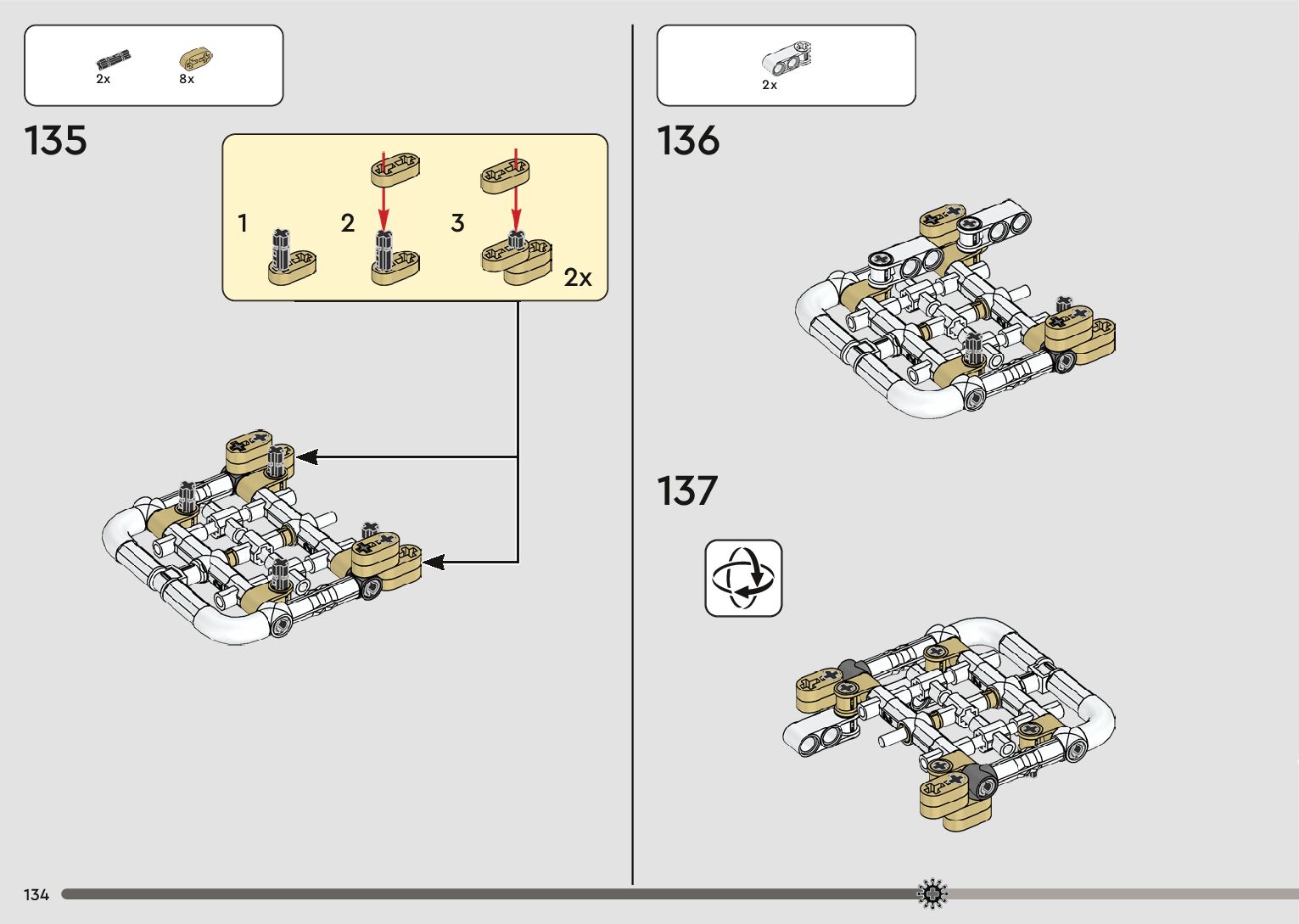 2x 8x

135

1 2 3

2x

2x

136

137

134