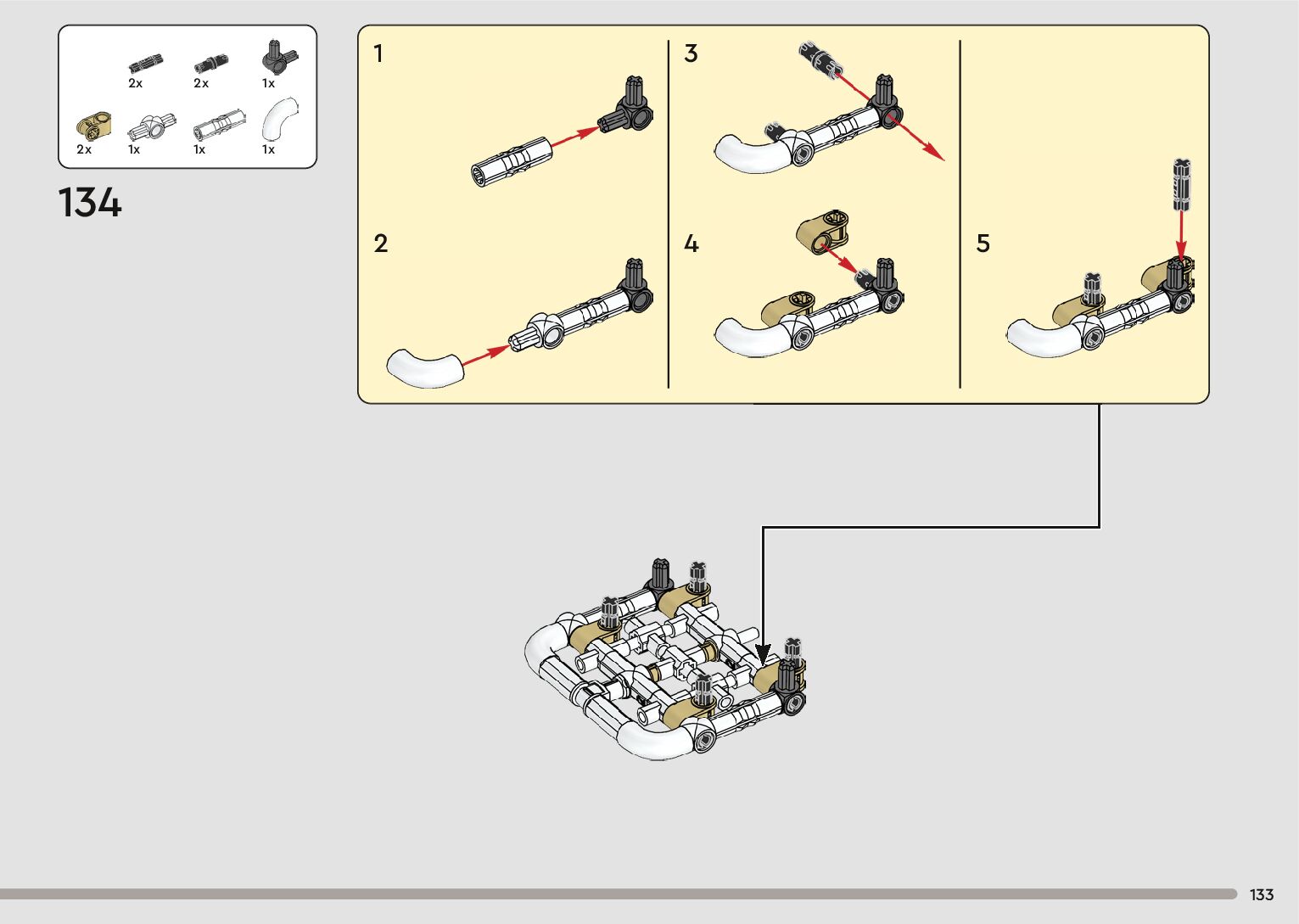 2x 2x 1x
2x 1x 1x 1x

134

1

2

3

4

5

133