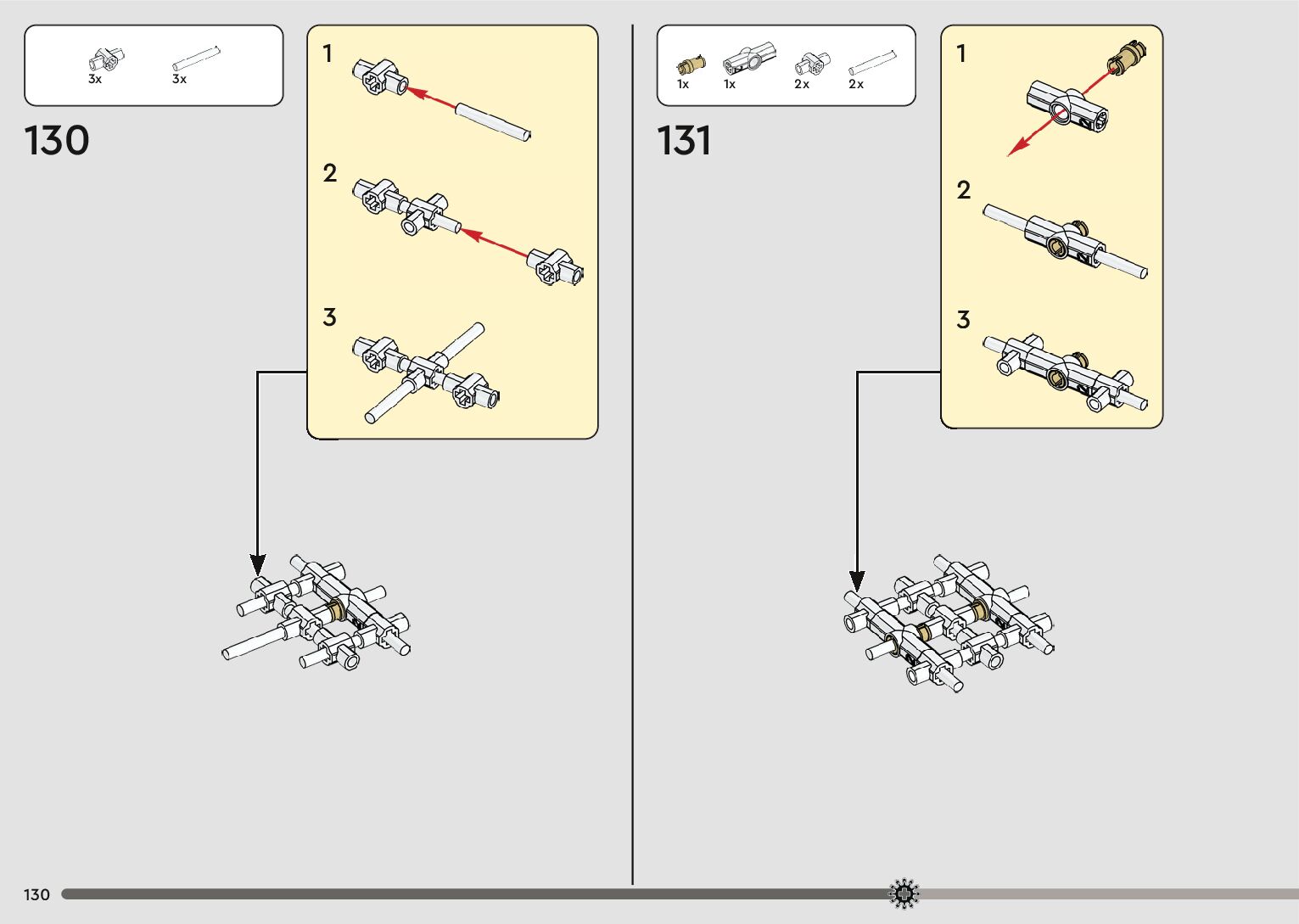 3x 3x

130

1

2

3

1x 1x 2x 2x

131

1

2

3

130