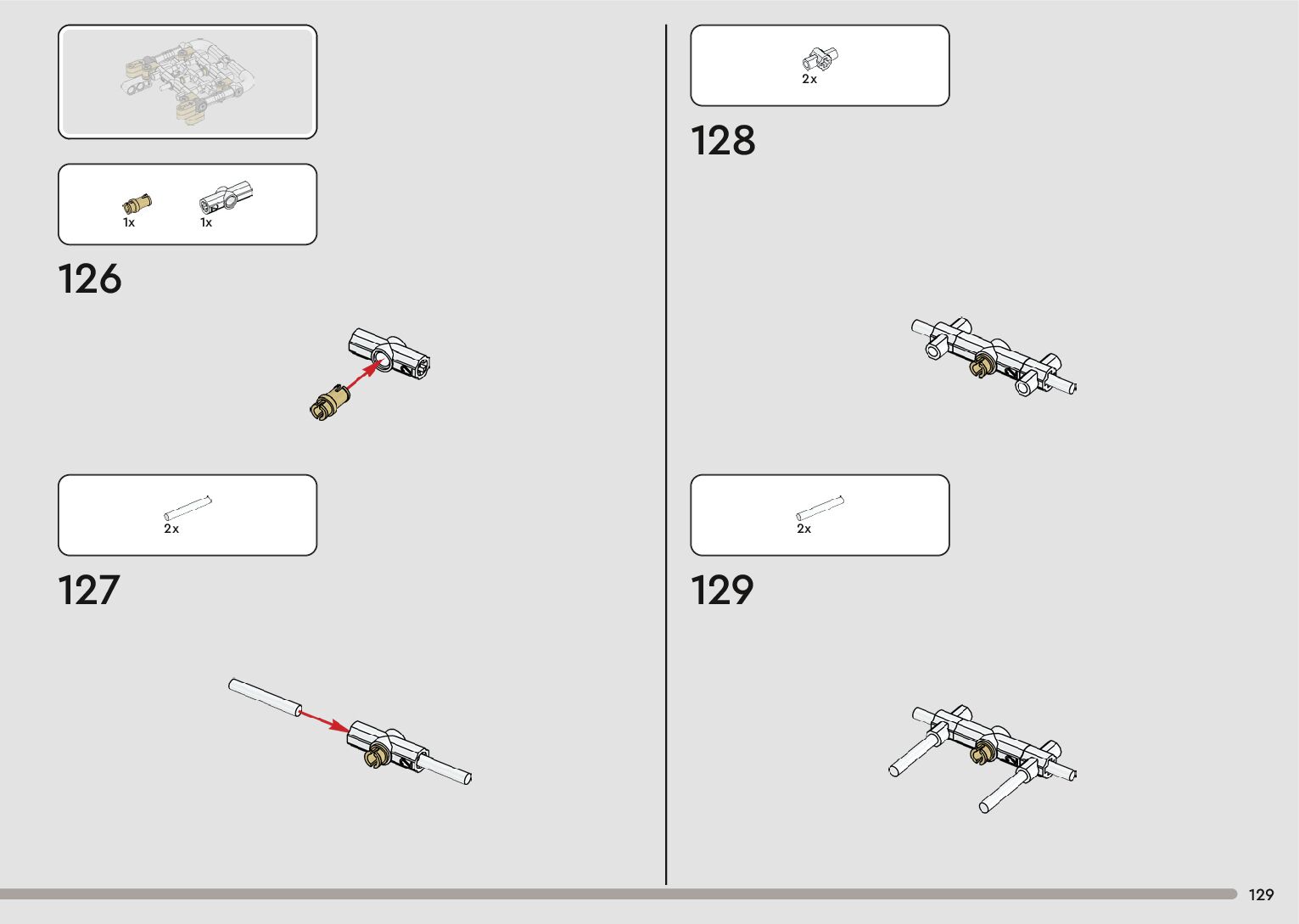 1x 1x

126

2x

127

2x

128

2x

129

129