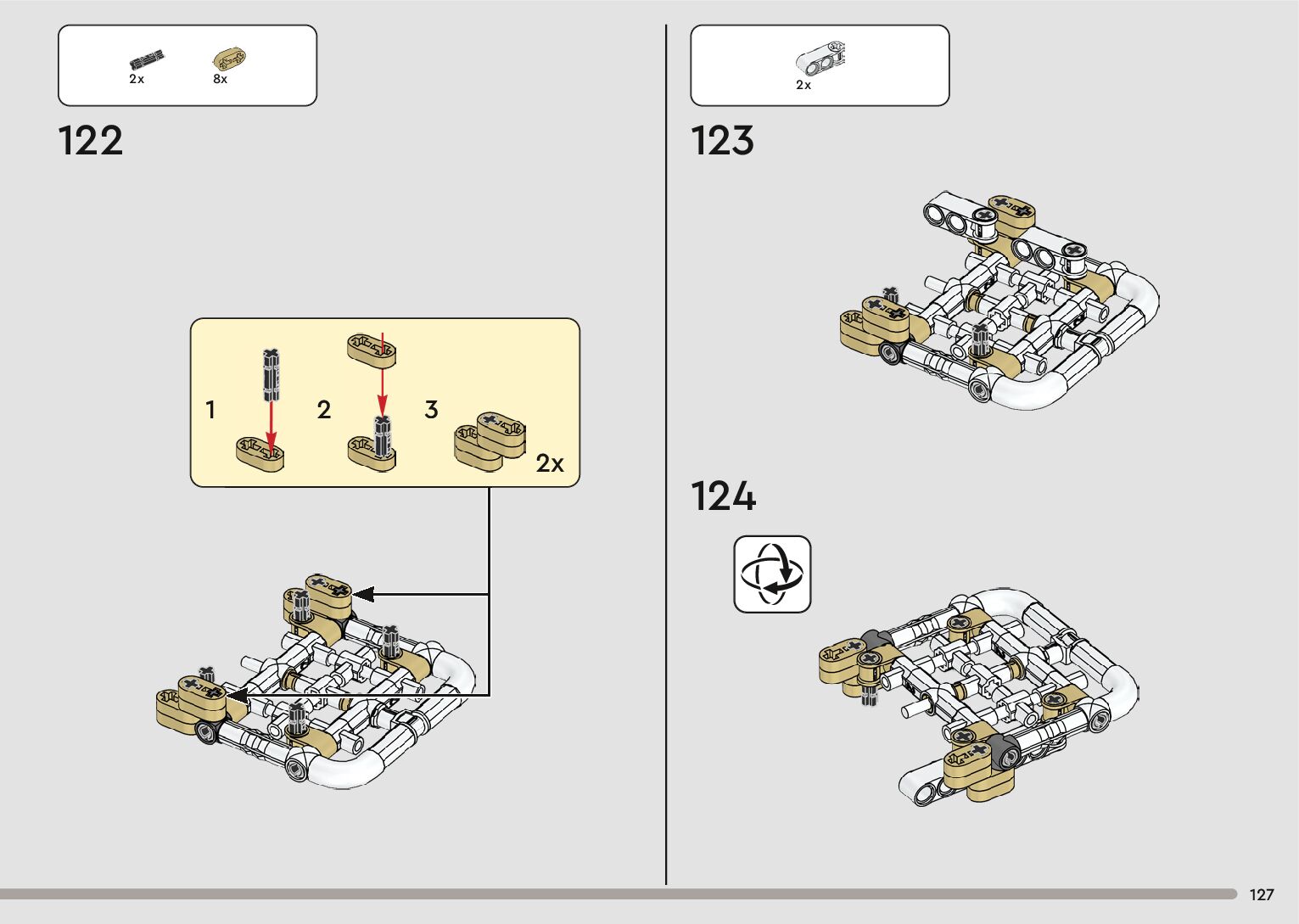 2x 8x

122

1 2 3

2x

2x

123

124

127