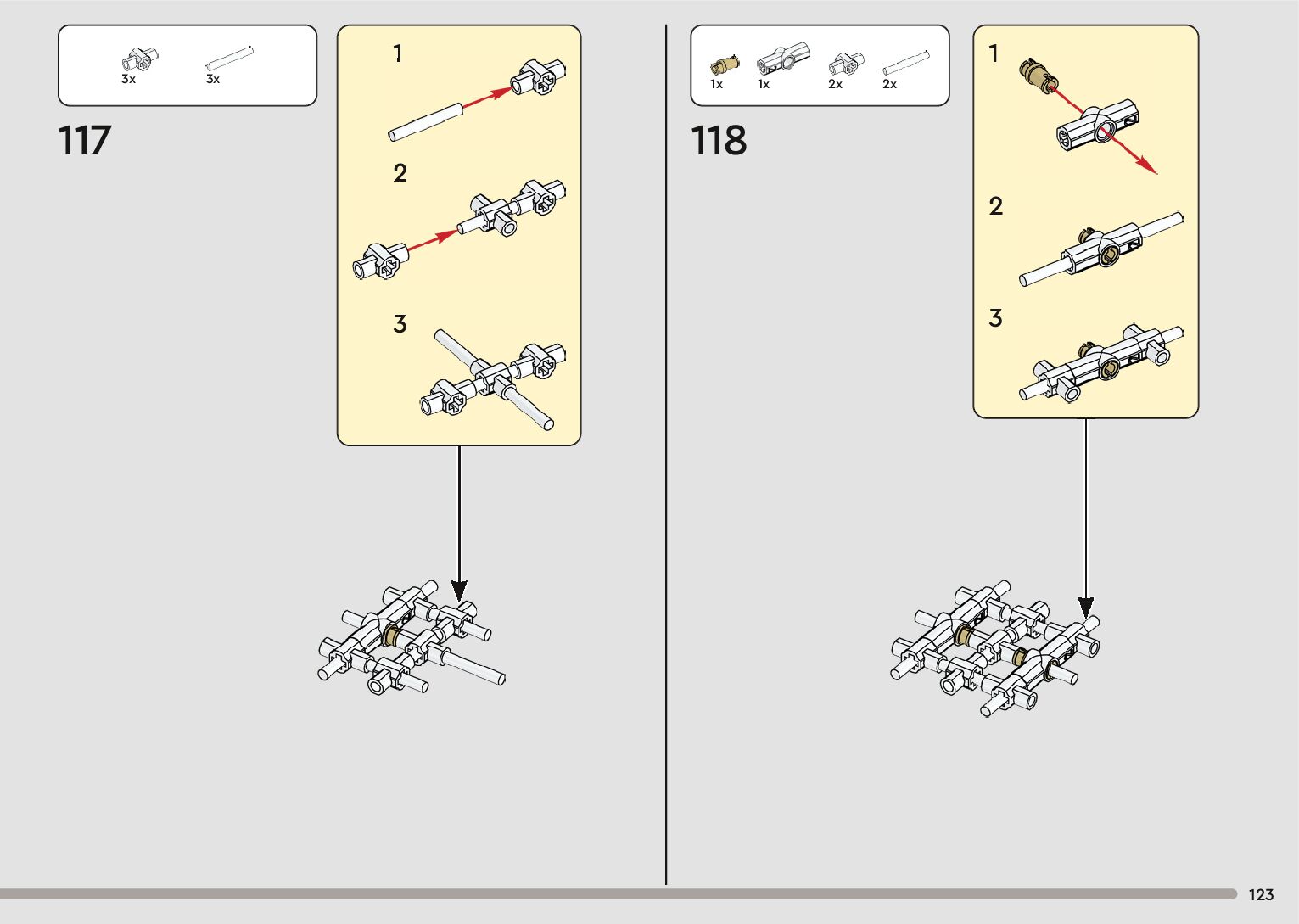 3x 3x

117

1

2

3

1x 1x 2x 2x

118

1

2

3

123